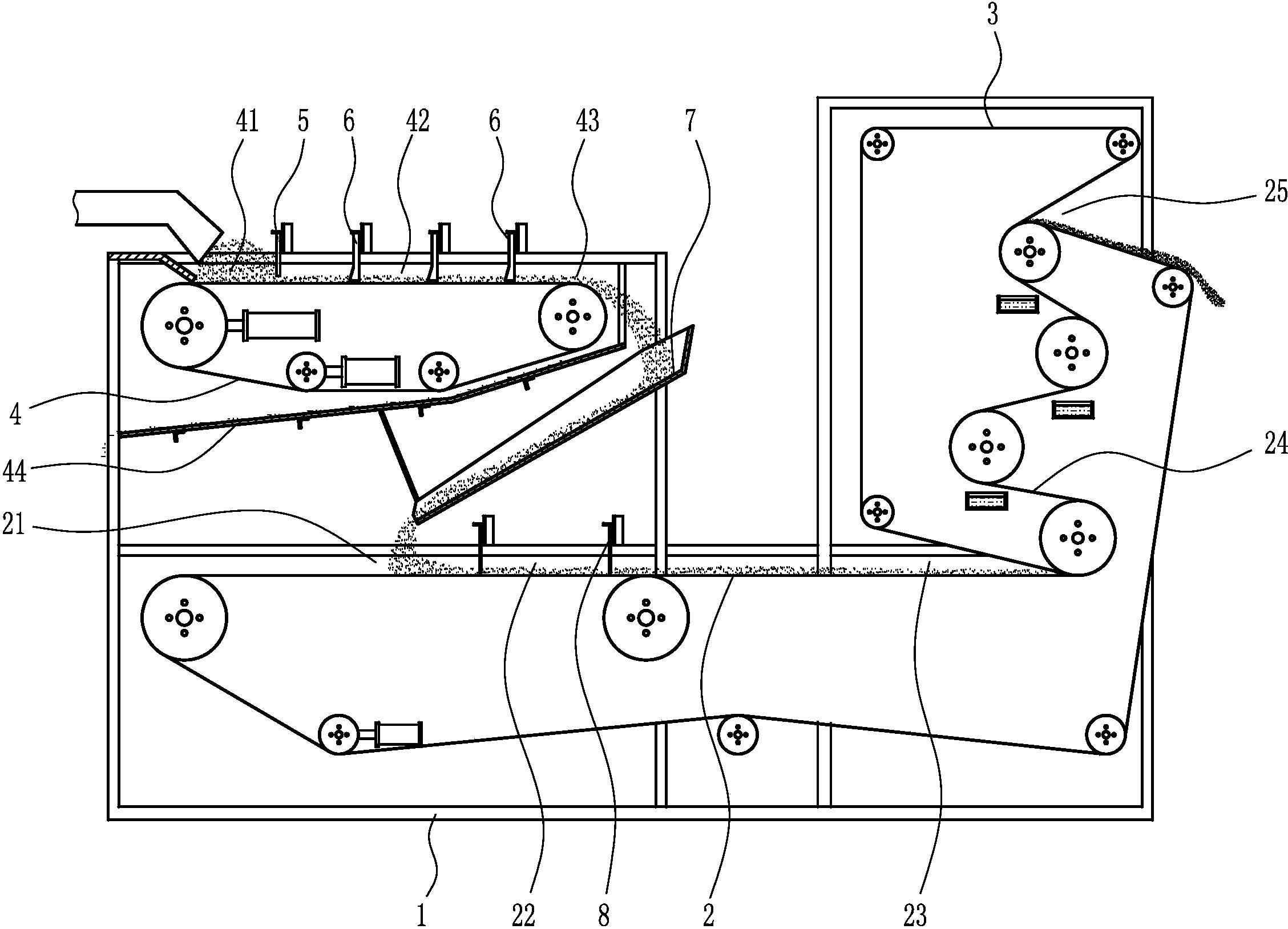 3
41 5 6 42 6 43 7
25
4
44
24
21
1 22 8 2 23