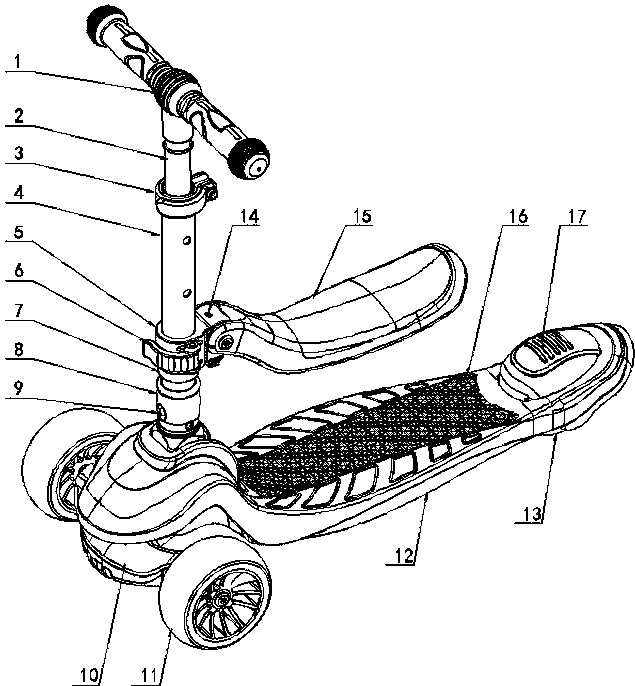 1
2
3
4
5
6
7
8
9
14
15
16
17
13
12
10
11