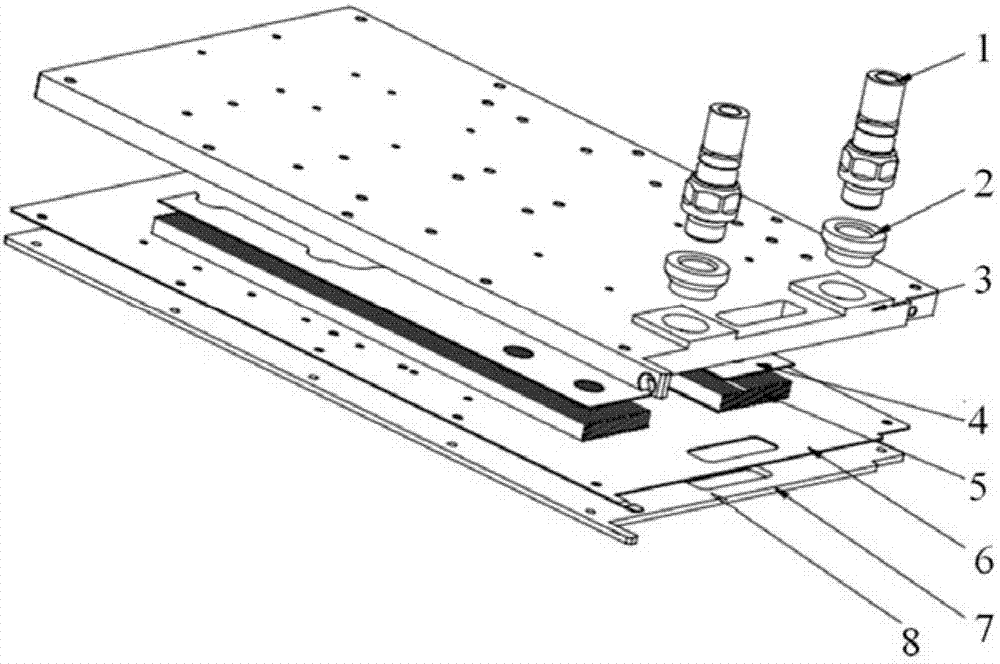 1
2
3
4
5
6
7
8