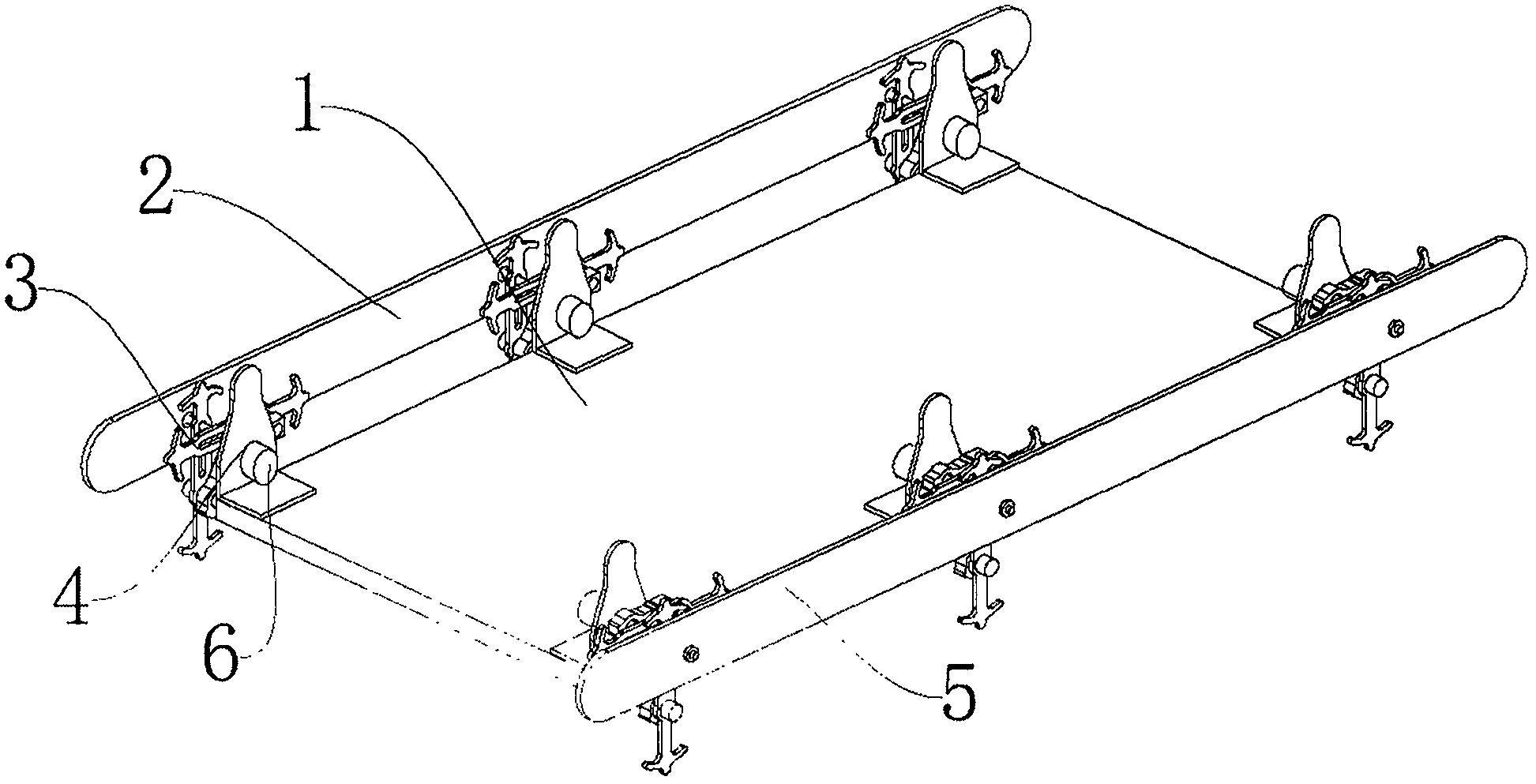 1
2
3
4
6
5