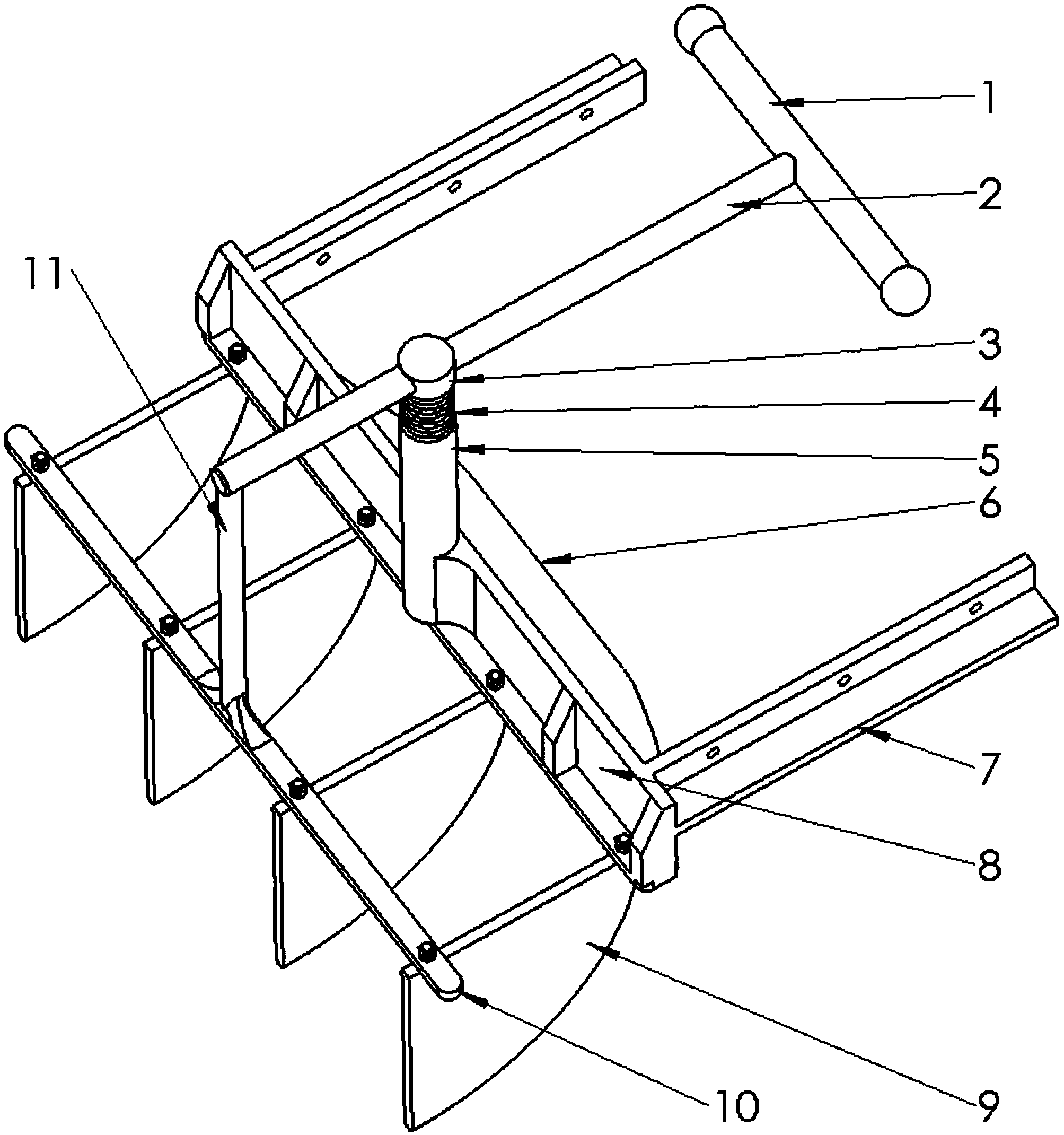 1
2
11
3
4
5
6
7
8
10
9