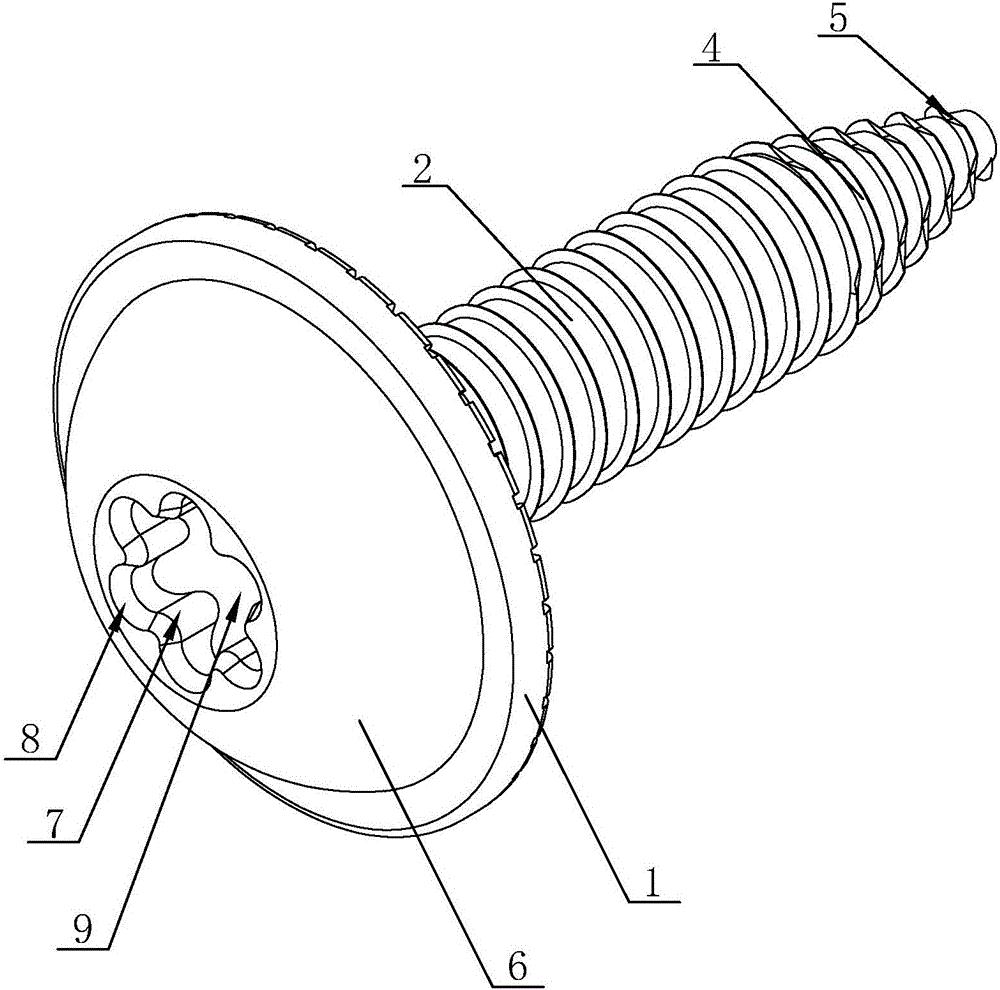 5
4
2
8
7
9
6
1