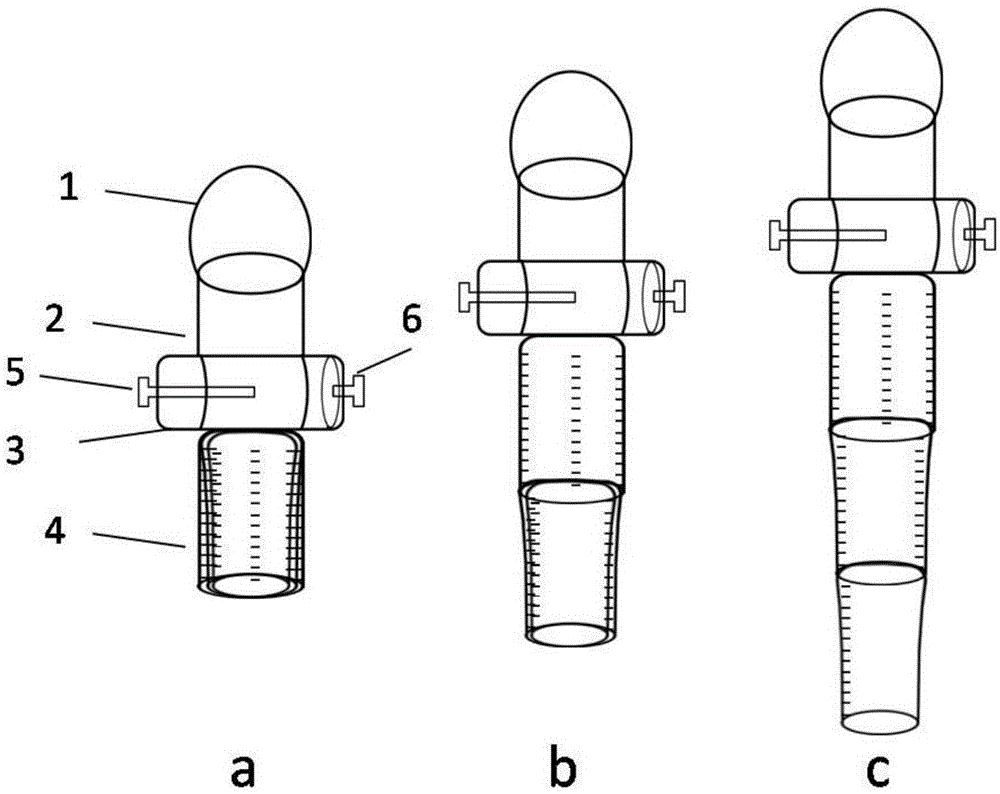 1
2
6
5
3
4
a
b
c