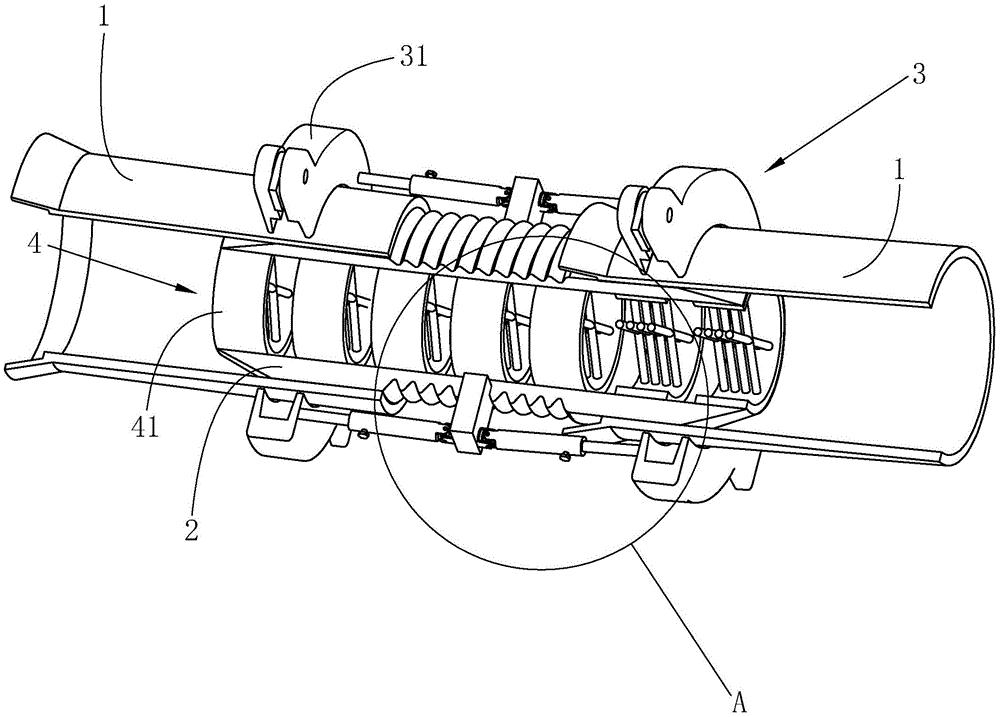 1
31
3
1
4
41
2
A