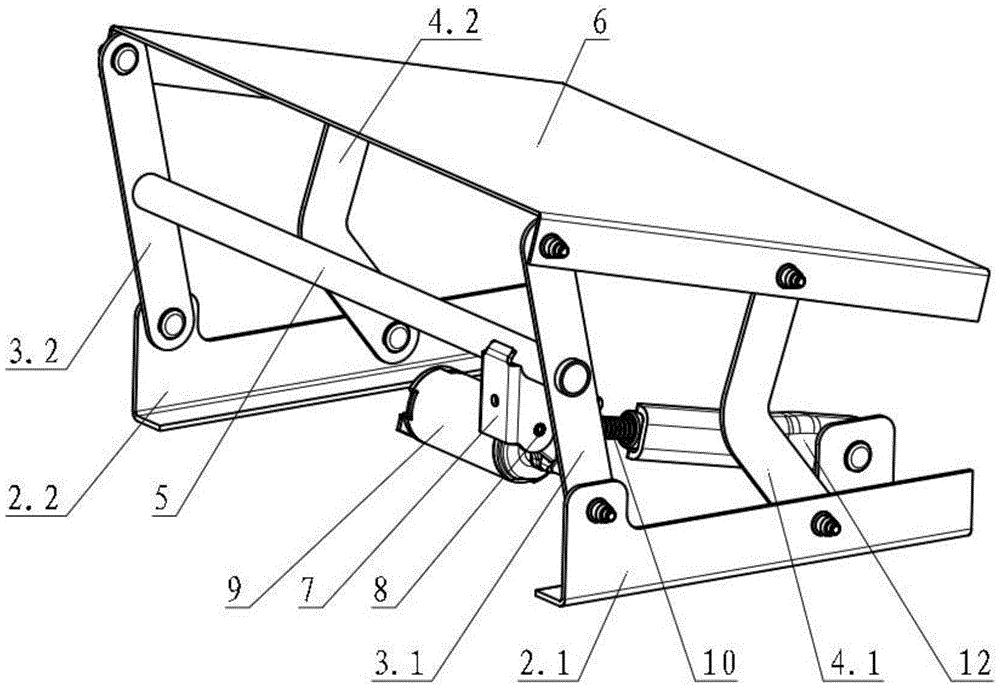 4.2
6
3.2
2.2
5
9
7
8
3.1
2.1
10
4.1
12