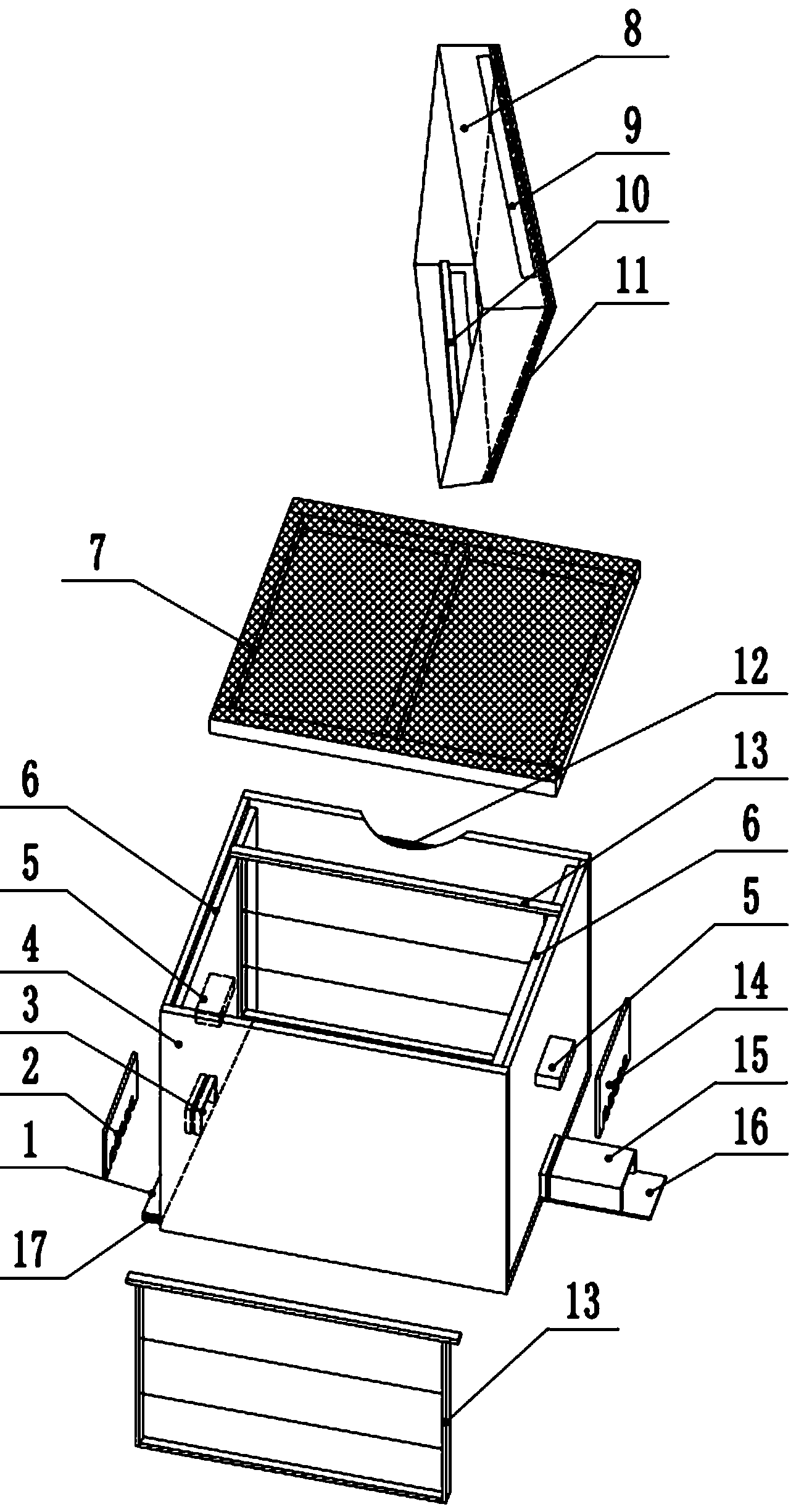 8
9
10
11
7
12
13
6
6
5
5
4
14
3
15
2
16
1
17
13