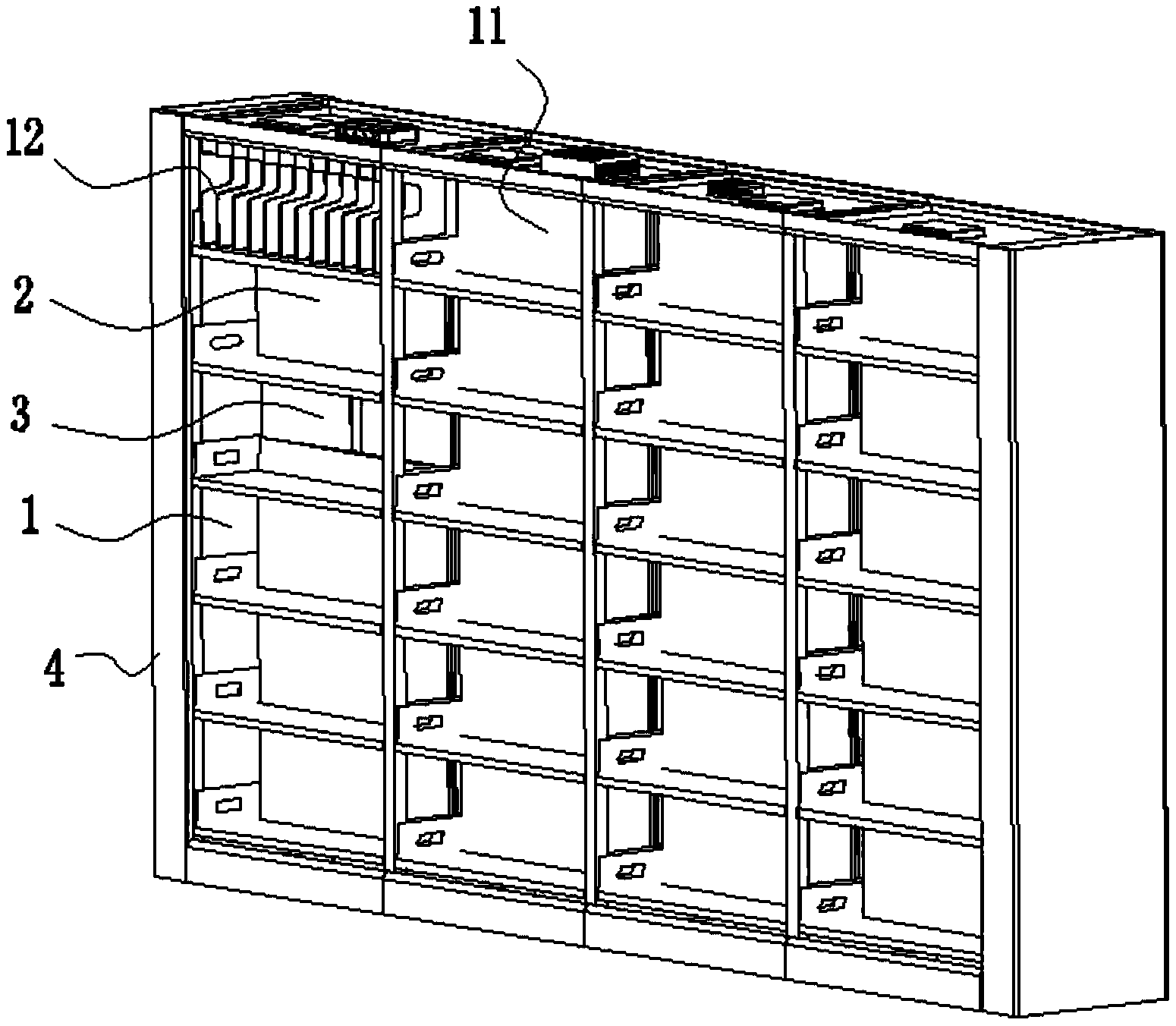 11

12

2

3

1

4