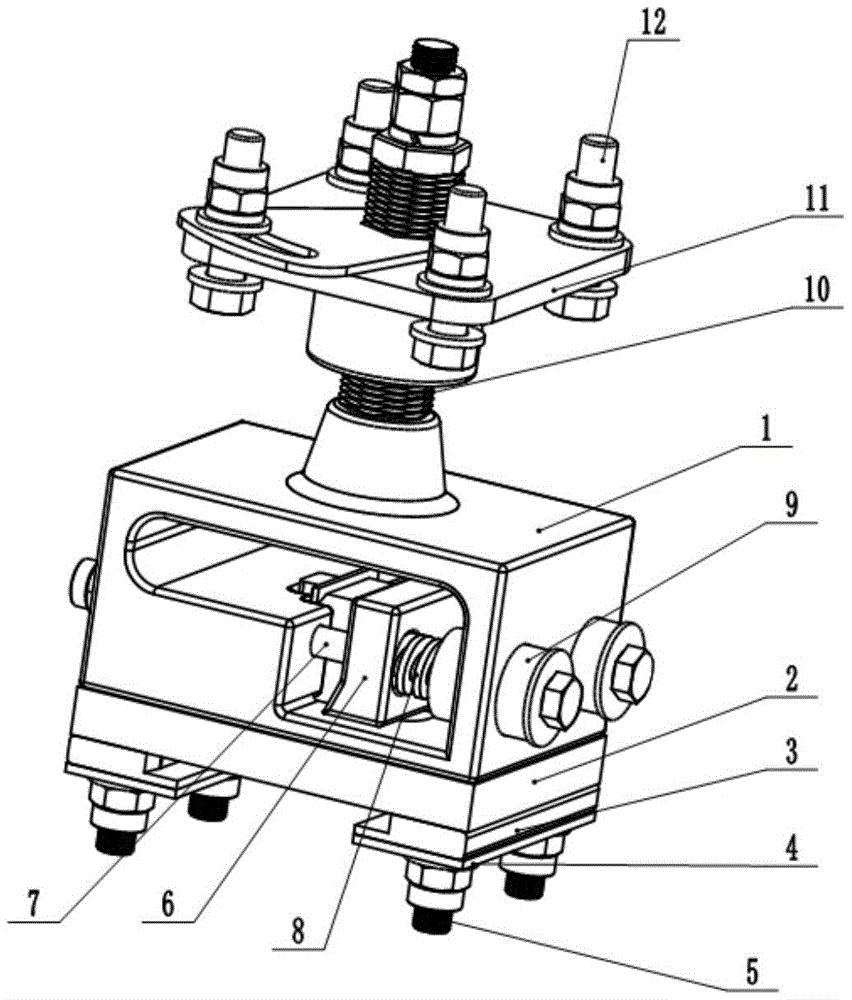 12
11
10
1
9
2
3
4
5
7
6
8