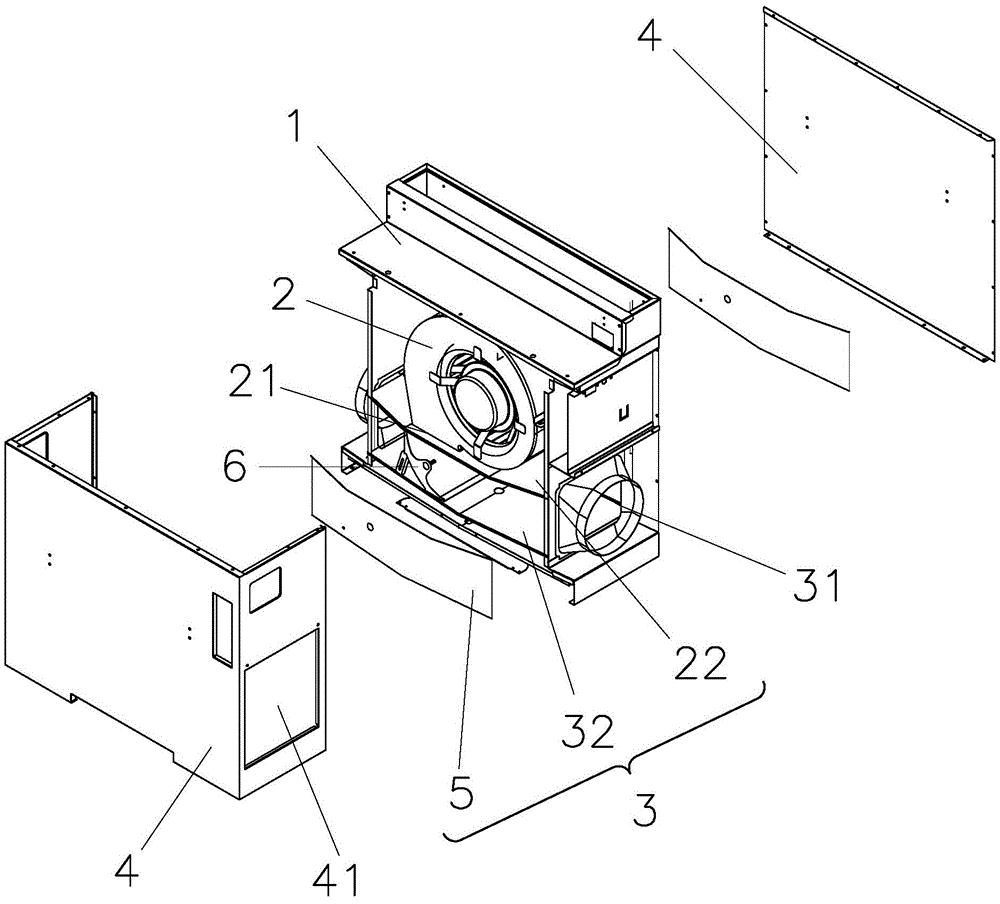 4
1
2
21
6
31
22
32
5
3
4
41