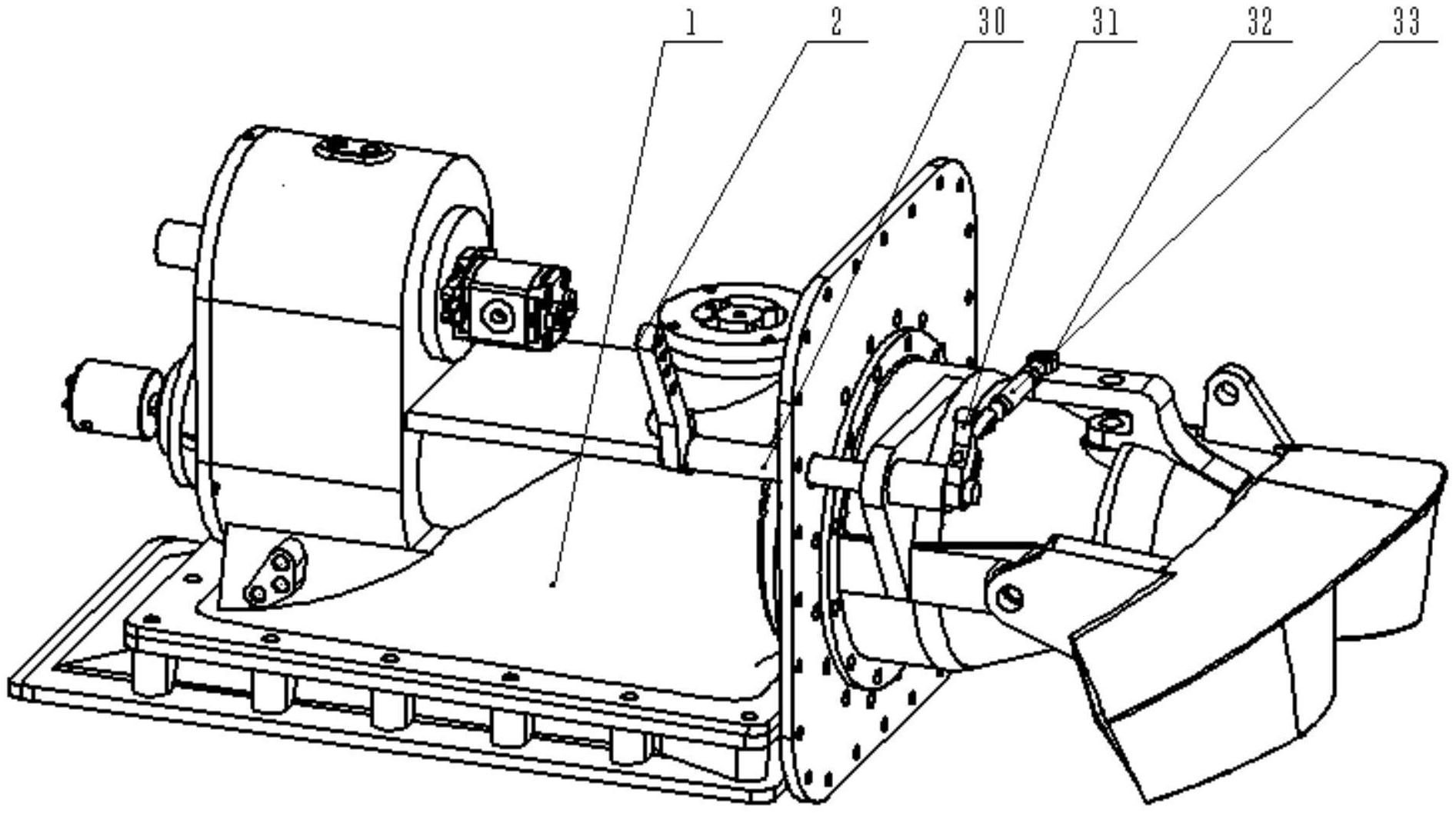 1 2 30 31 32 33