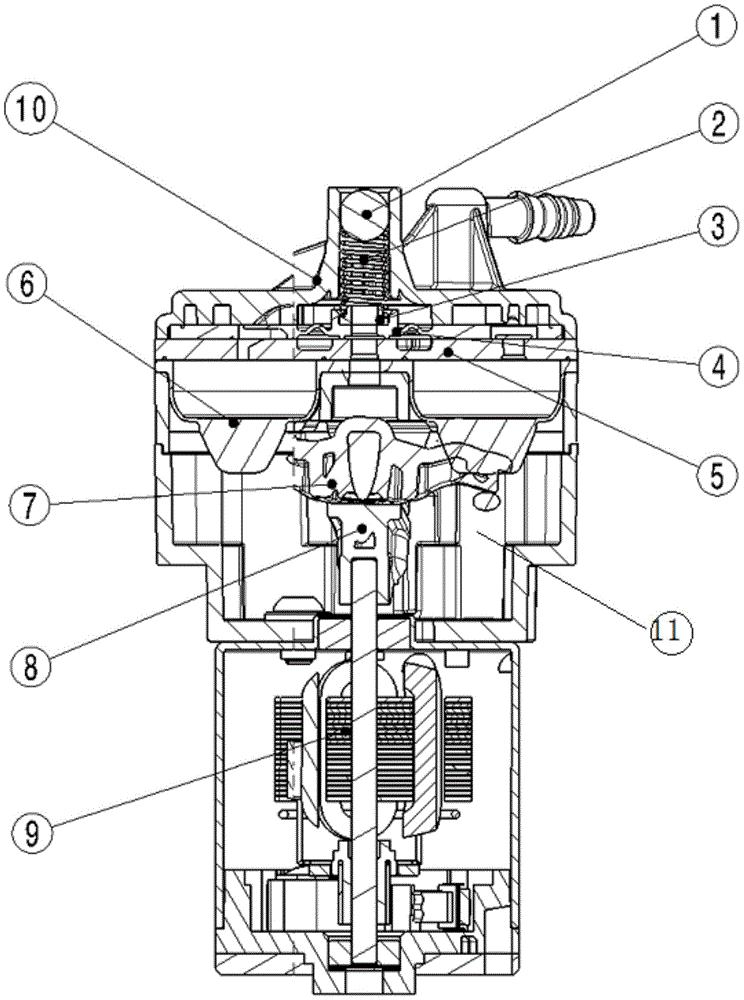 1
10
2
3
6
4
5
7
11
8
9