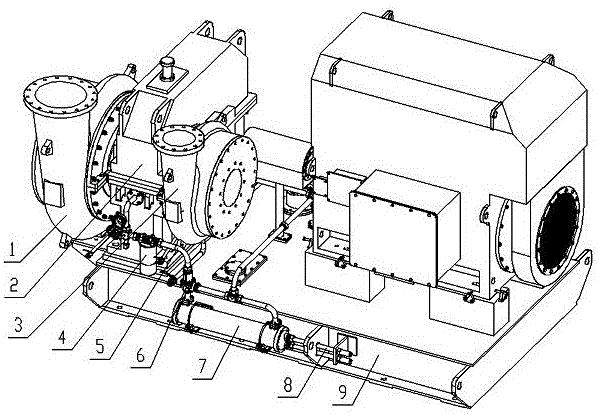 1
2
3
4
5
6
7
8
9