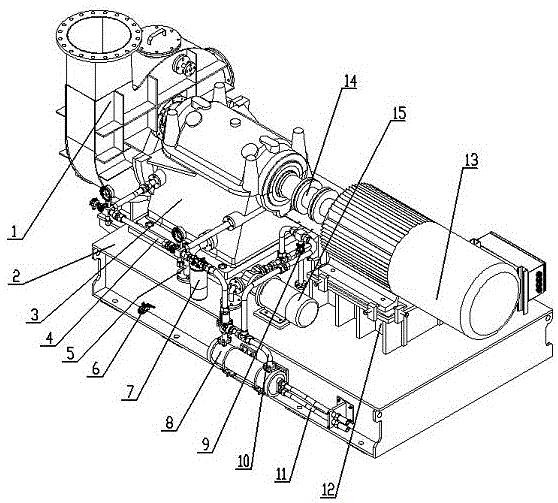 14
15
13
1
2
3
4
5
6
7
8
9
10
11
12