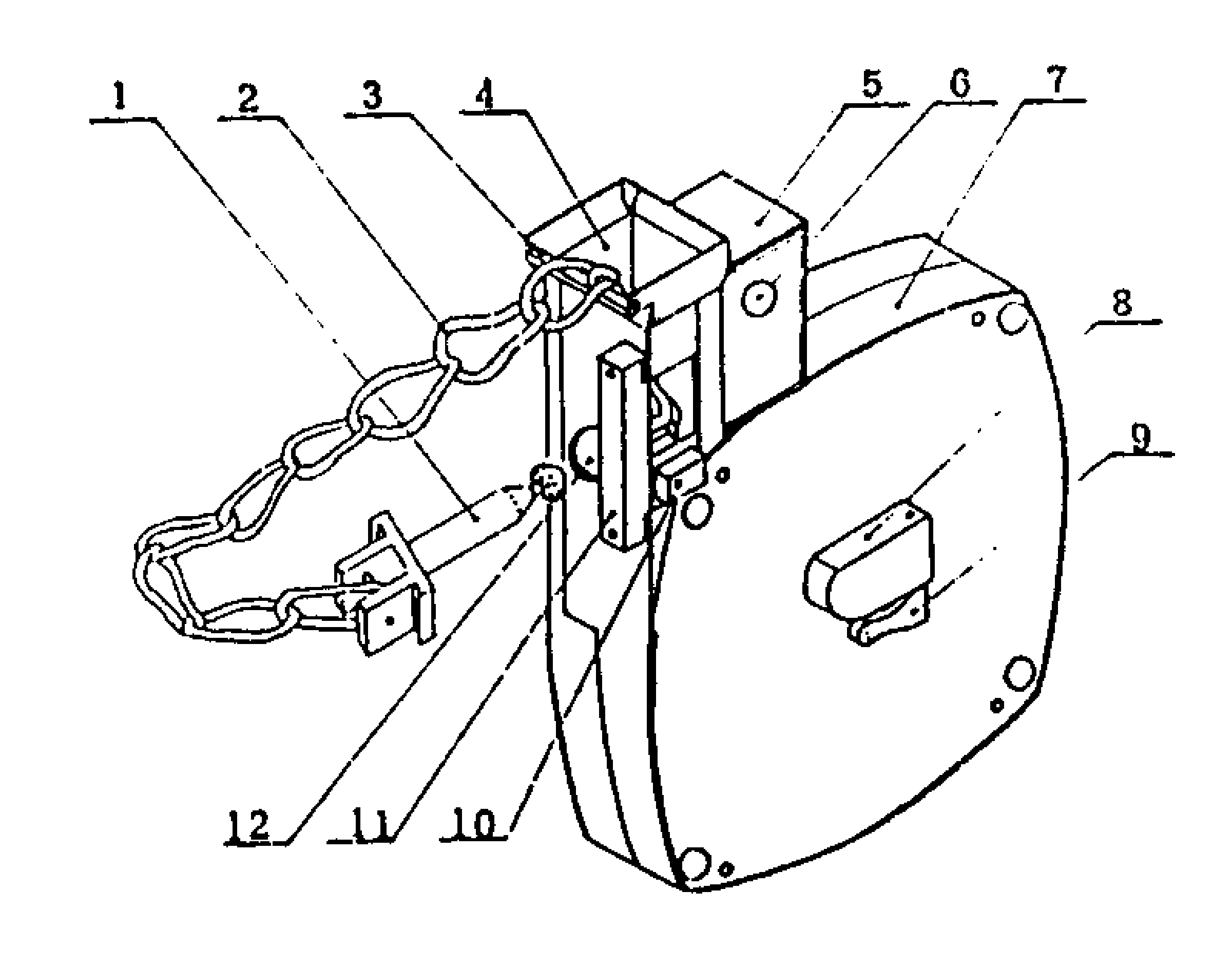 1 2 3 4 5 6 7 8 9 12 11 10