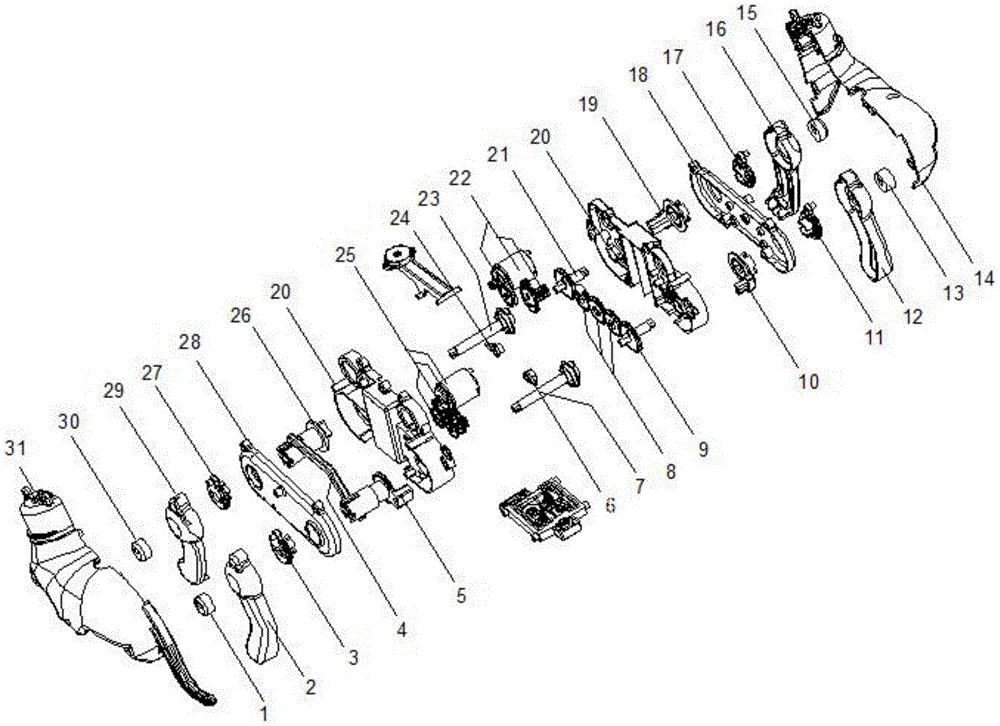 15
16
17
18
19
20
21
22
23
24
25
20
26
28
27
29
30
31
14
13
12
11
10
9
8
7
6
5
4
3
2
1