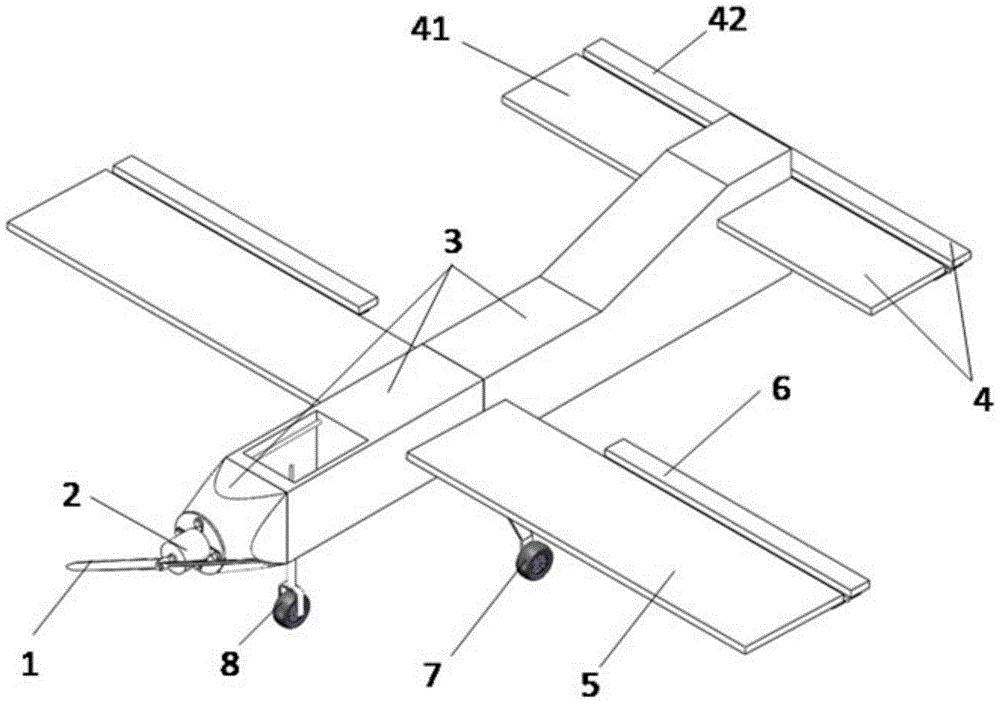 41
42
3
4
6
2
1
8
7
5