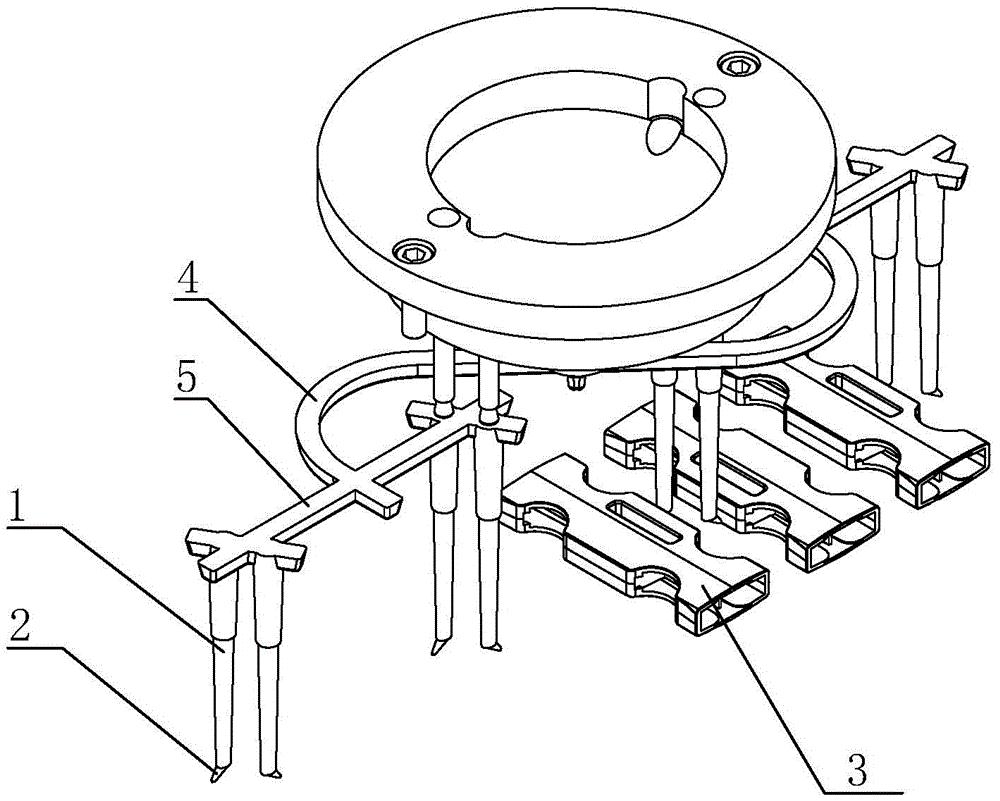 4
5
1
2
3