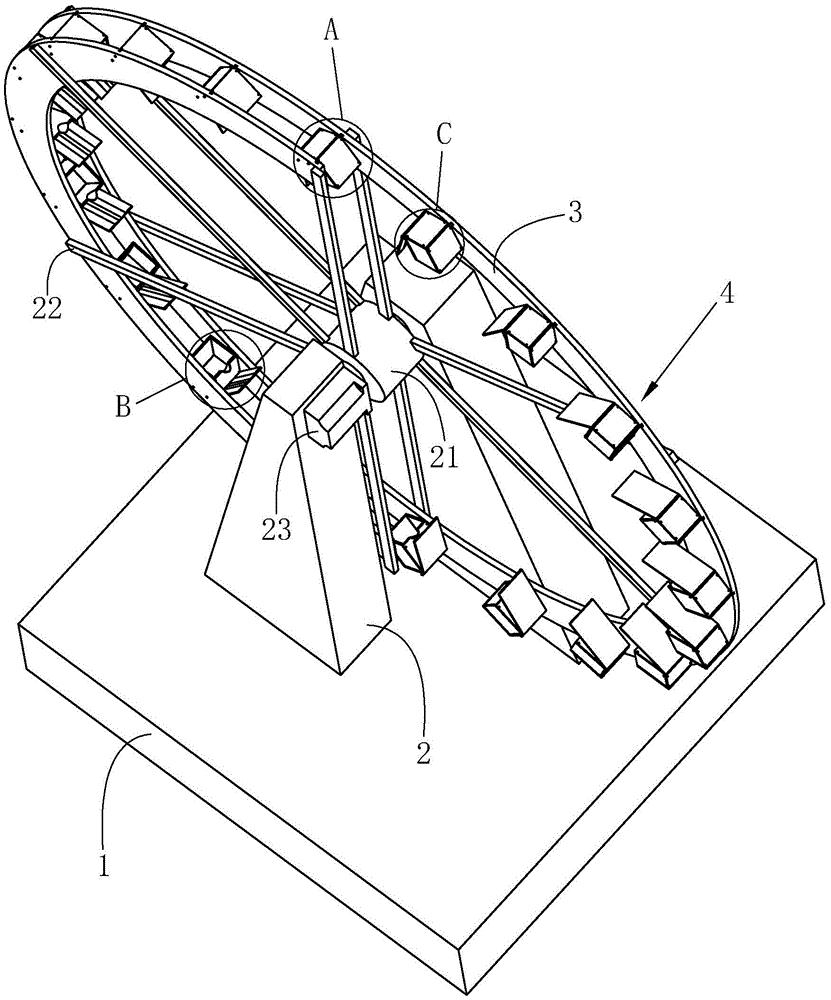 A
C
3
4
22
B
21
23
2
1