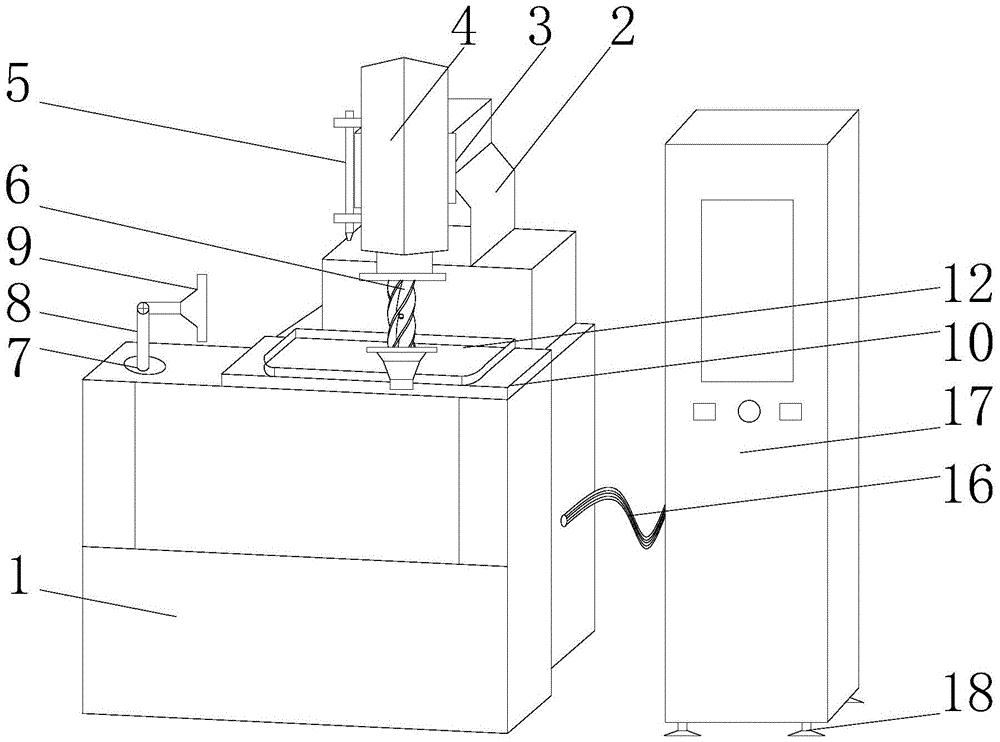 4
3
2
5
6
9
8
7
12
10
17
16
1
18