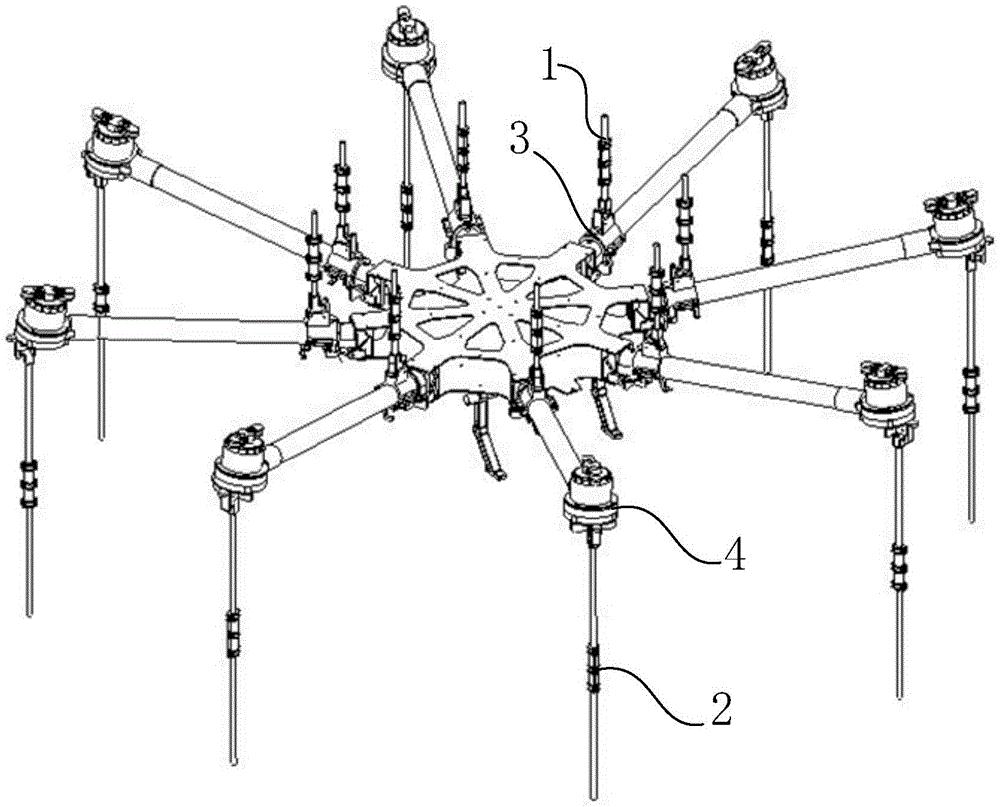 1
3
4
2