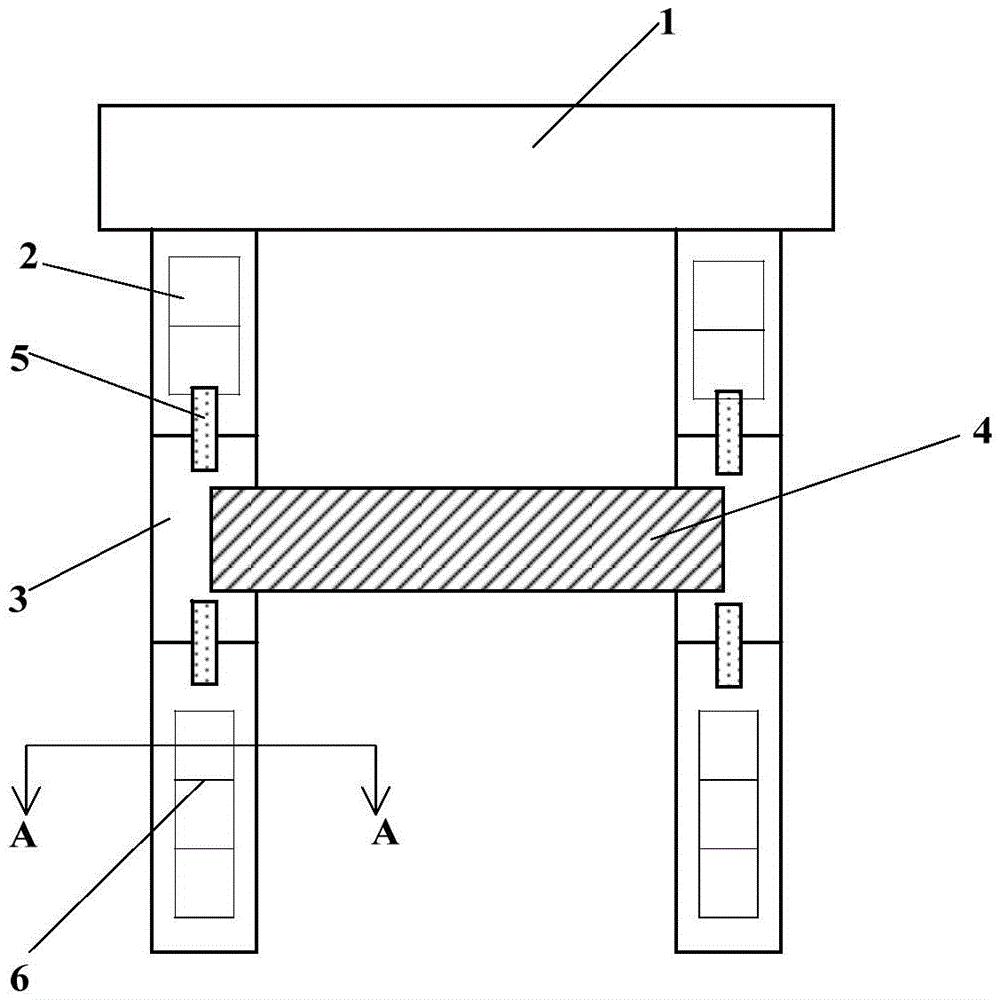 1
2
5
4
3
A
A
6