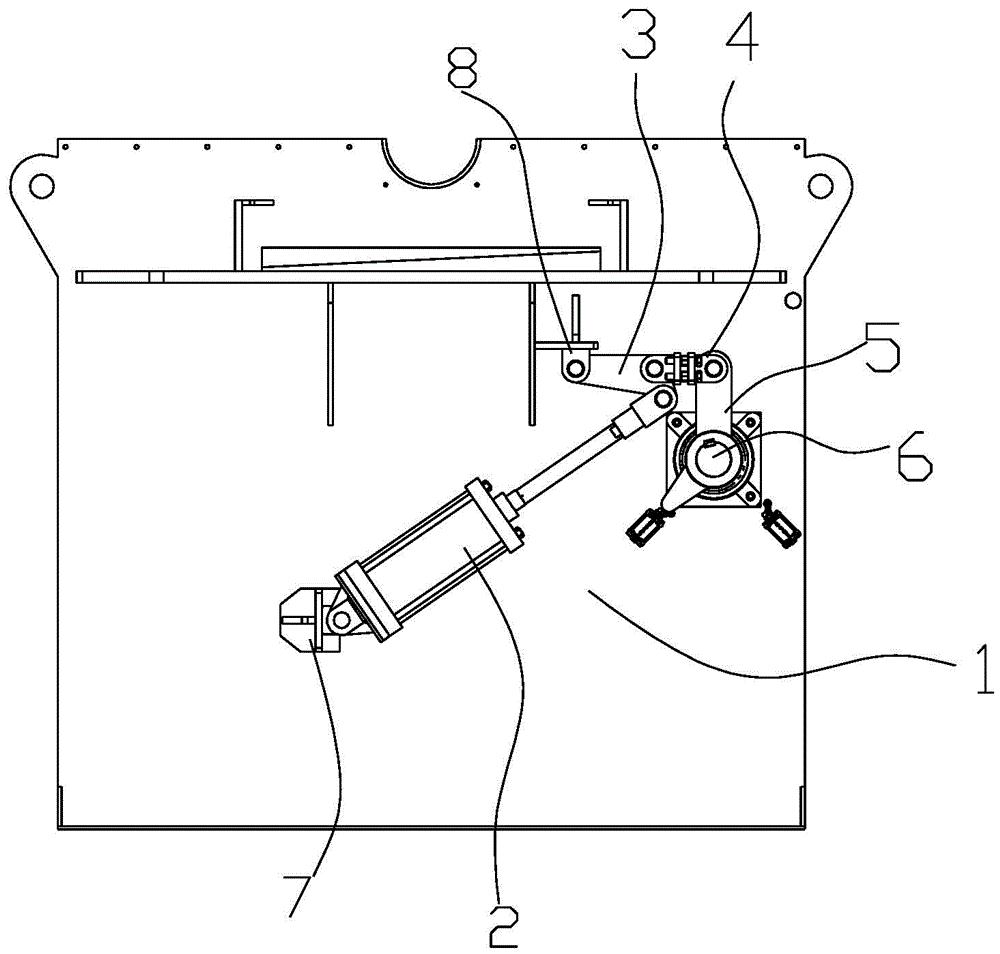 8
3
4
5
6
1
7
2