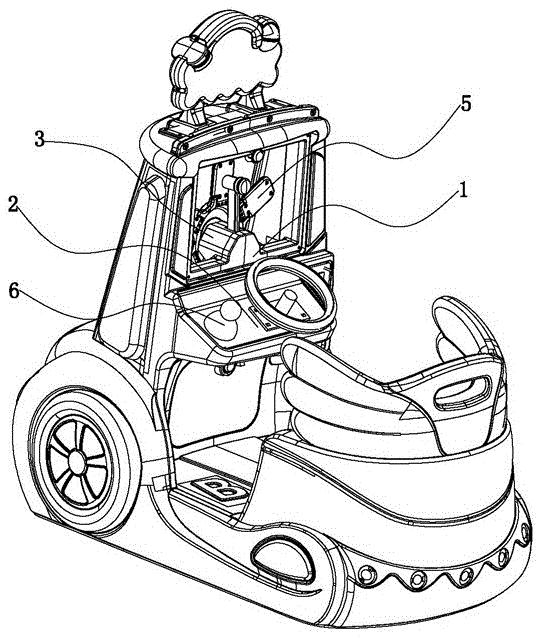 5
3
1
2
6