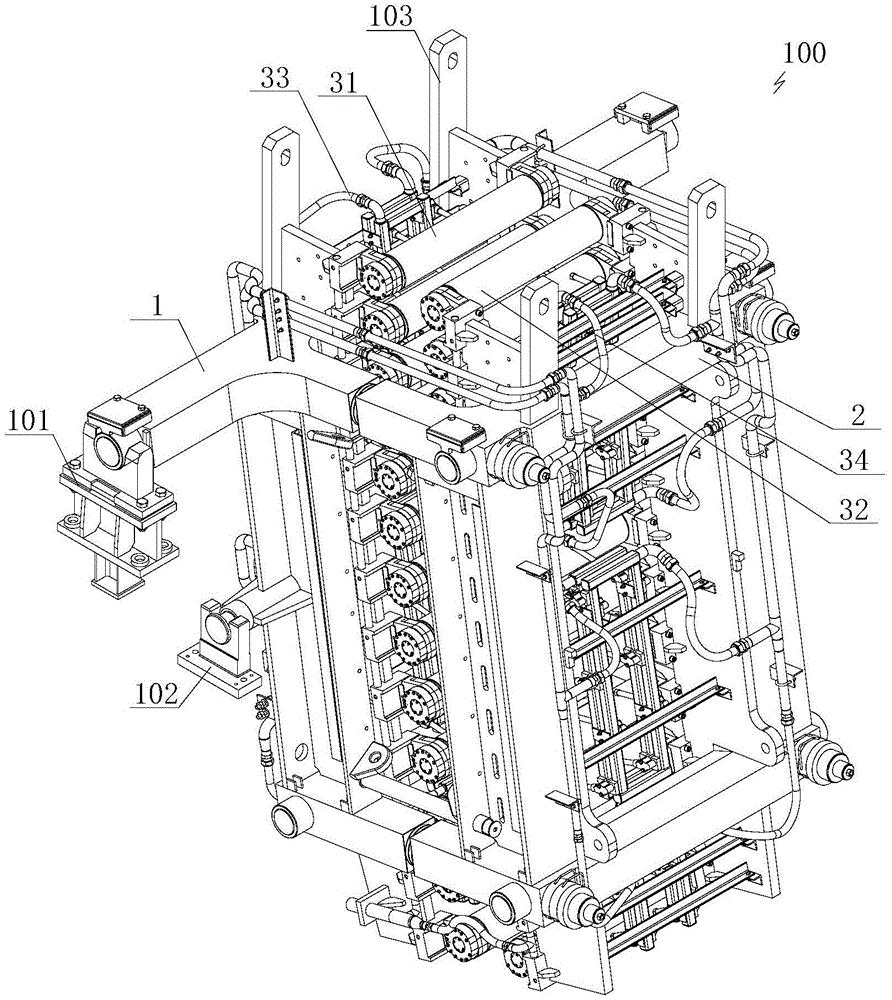 103
100
33
31
1
101
2
34
32
102