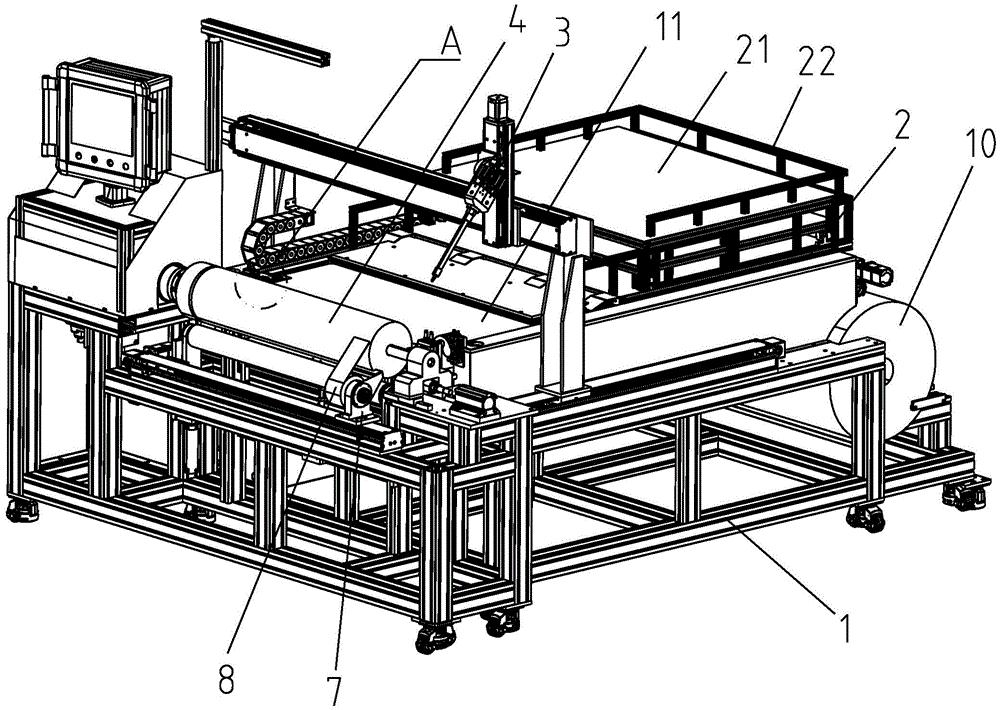 A
4
3
11
21
22
2
10
1
8
7