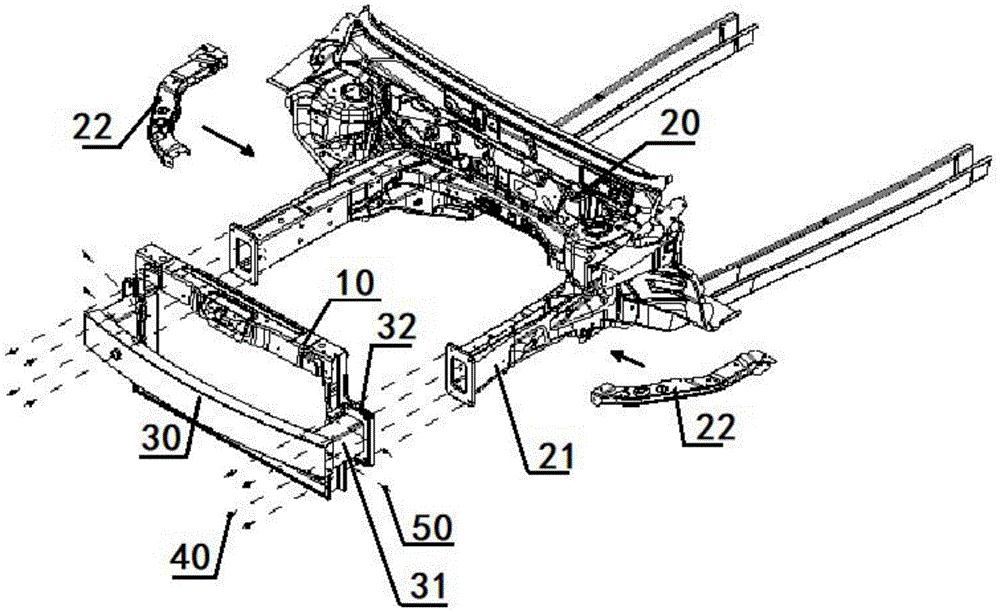 22
20
10
32
30
21
22
50
40
31