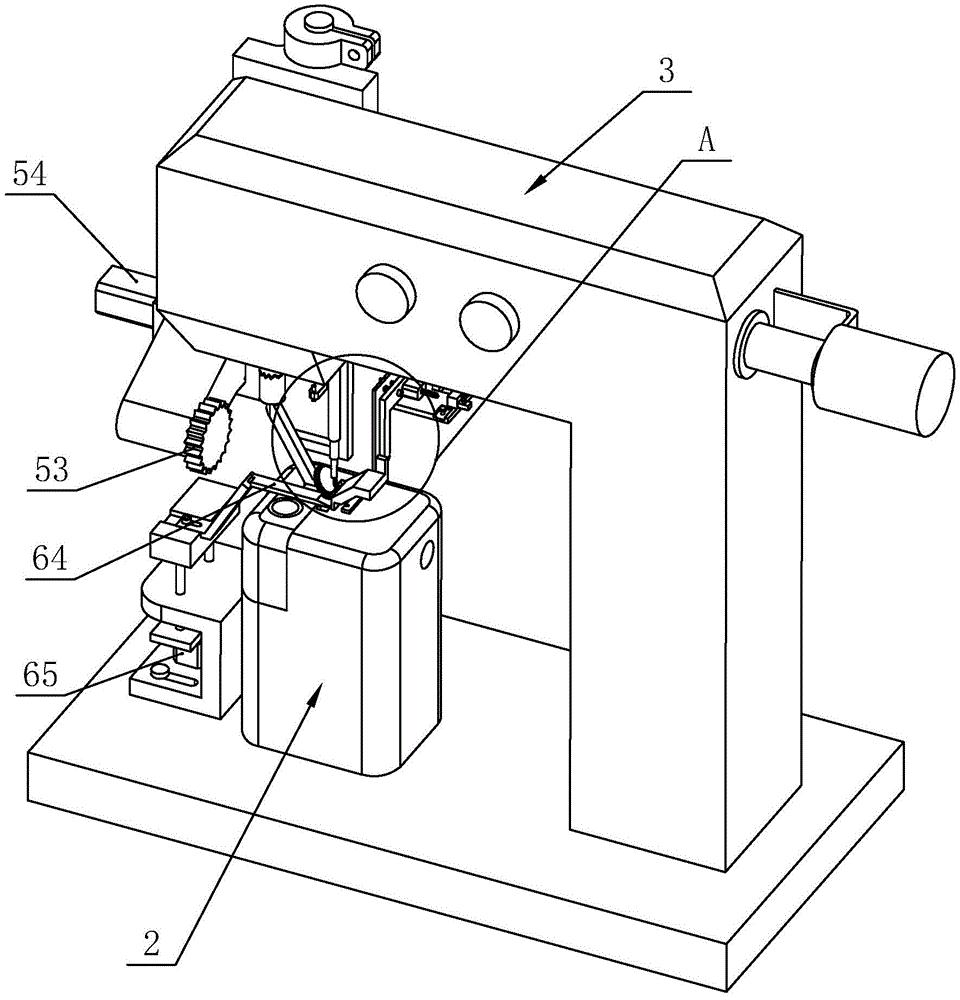 3
A
54
53
64
65
2