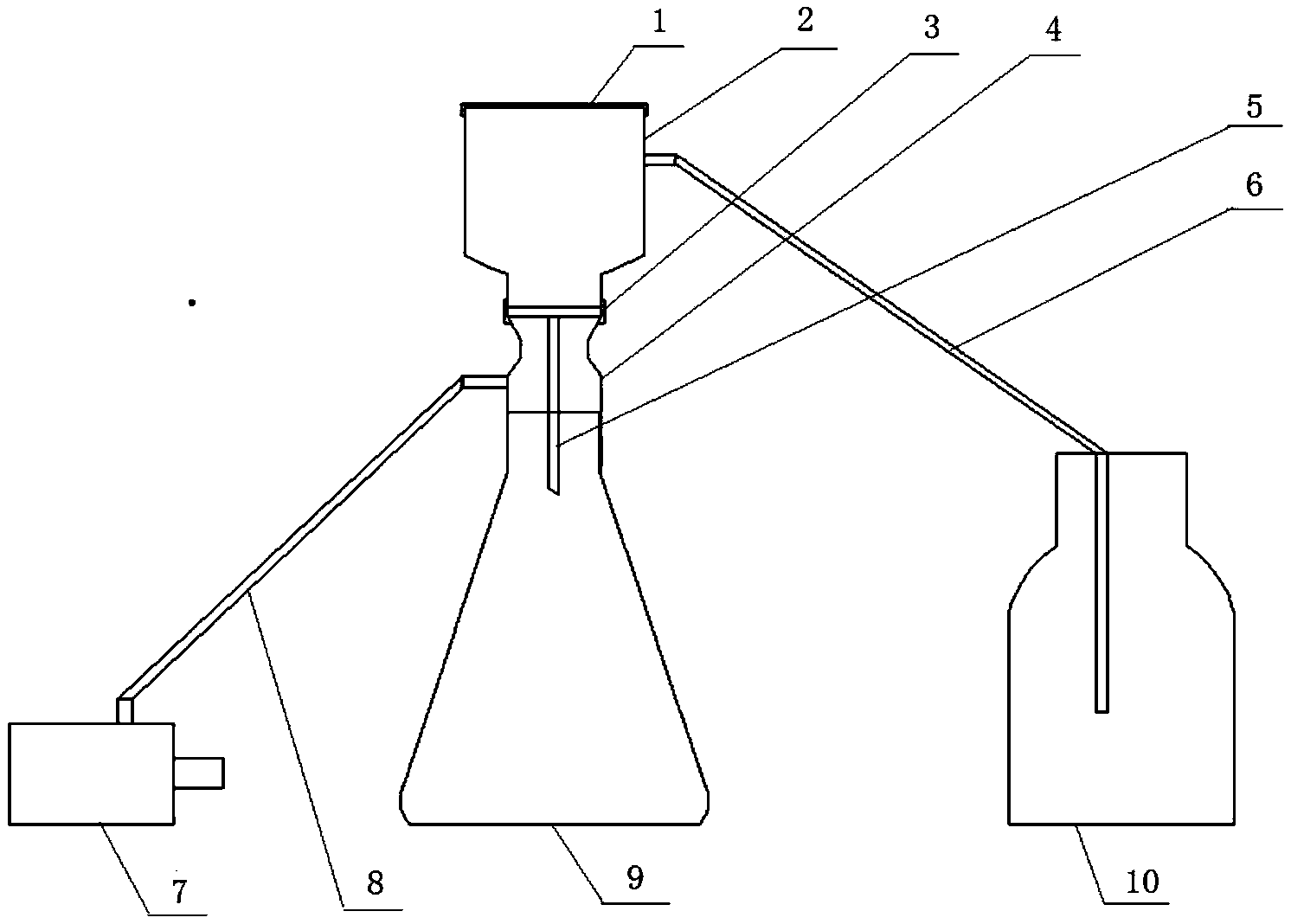 1
2
3
4
5
6
7
8
9
10