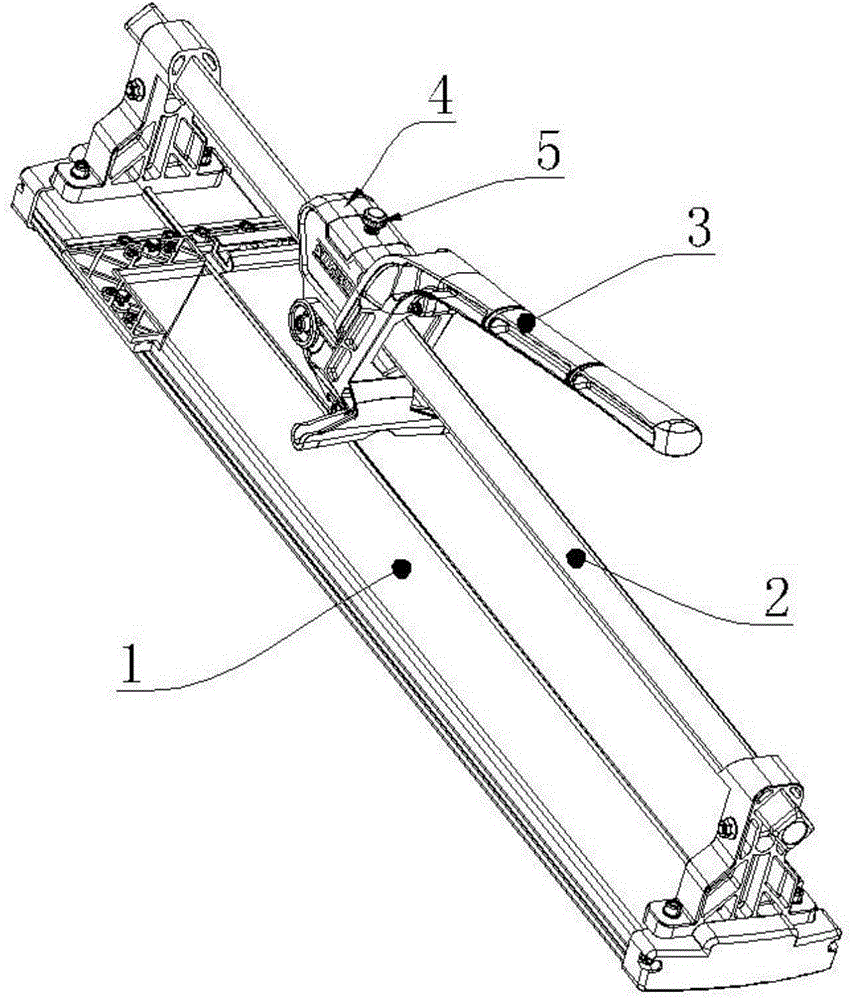 4
5
3
2
1