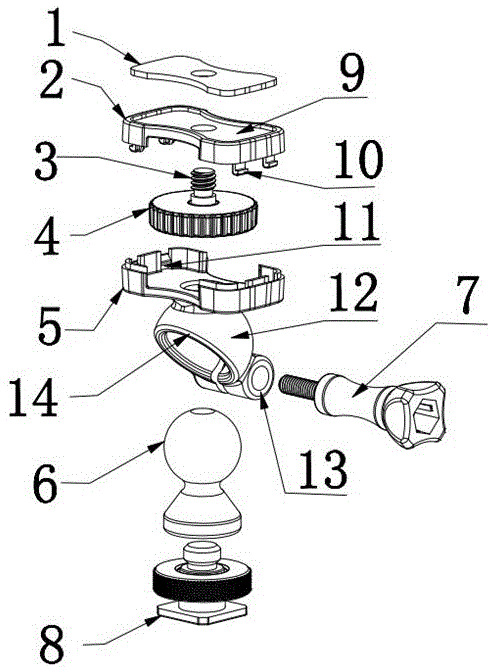 1
2
9
3
10
4
11
5
12
7
14
13
6
8