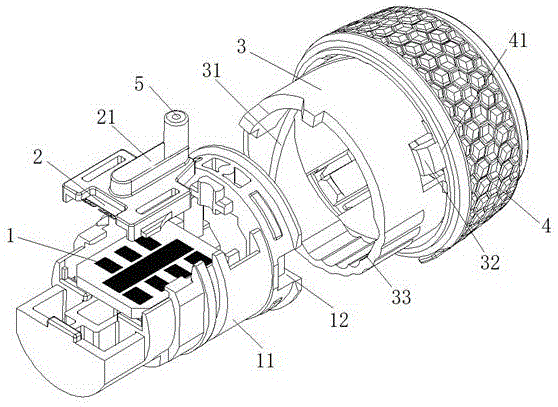 3
41
31
5
21
2
1
4
32
33
12
11