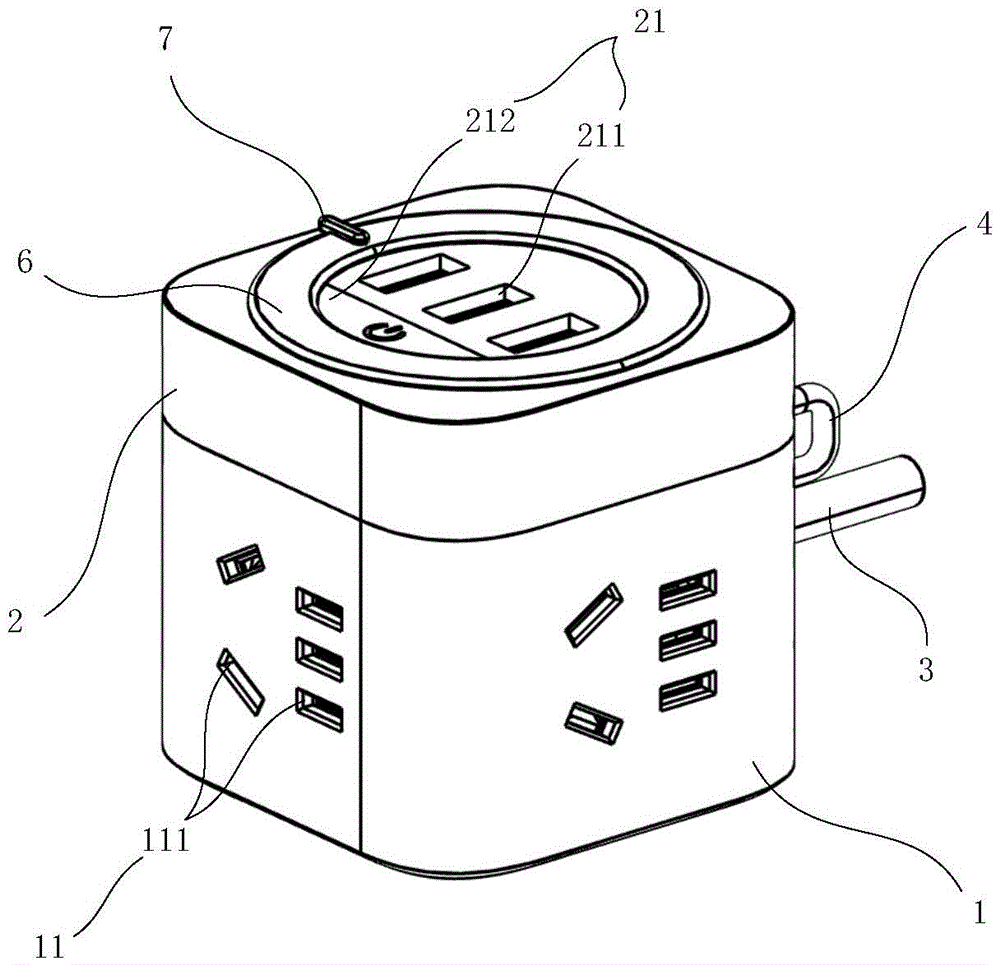 7
21
212
211
6
4
2
3
111
11
1