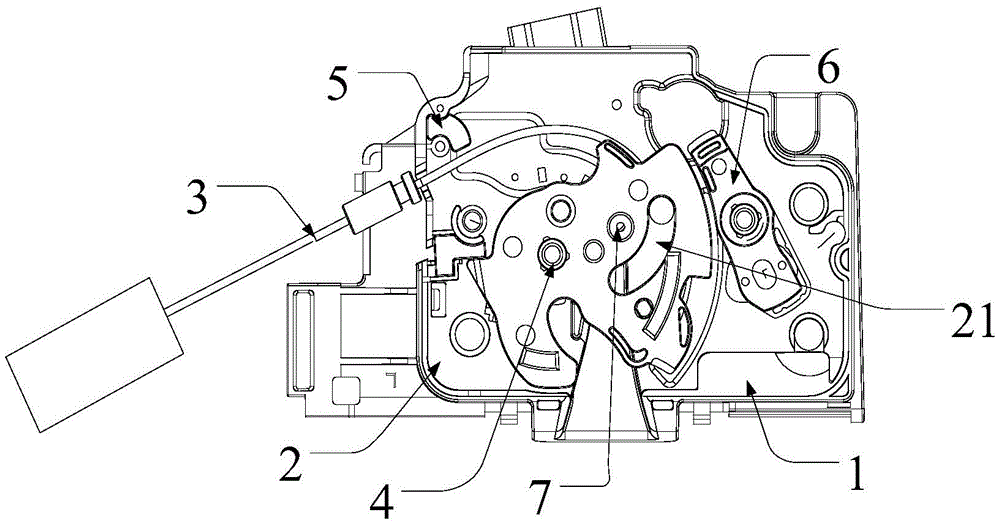 5
6
3
21
2
4
7
1