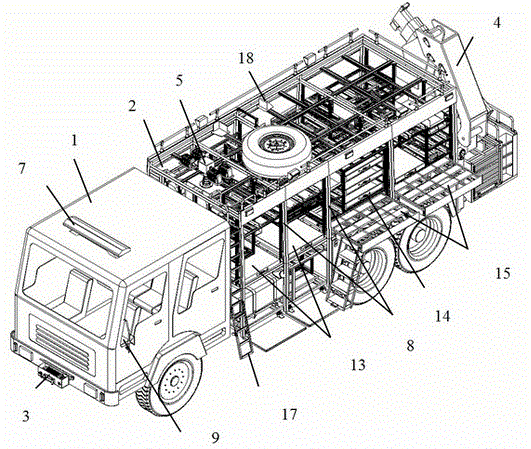 4
18
5
2
1
7
15
14
8
13
17
3
9