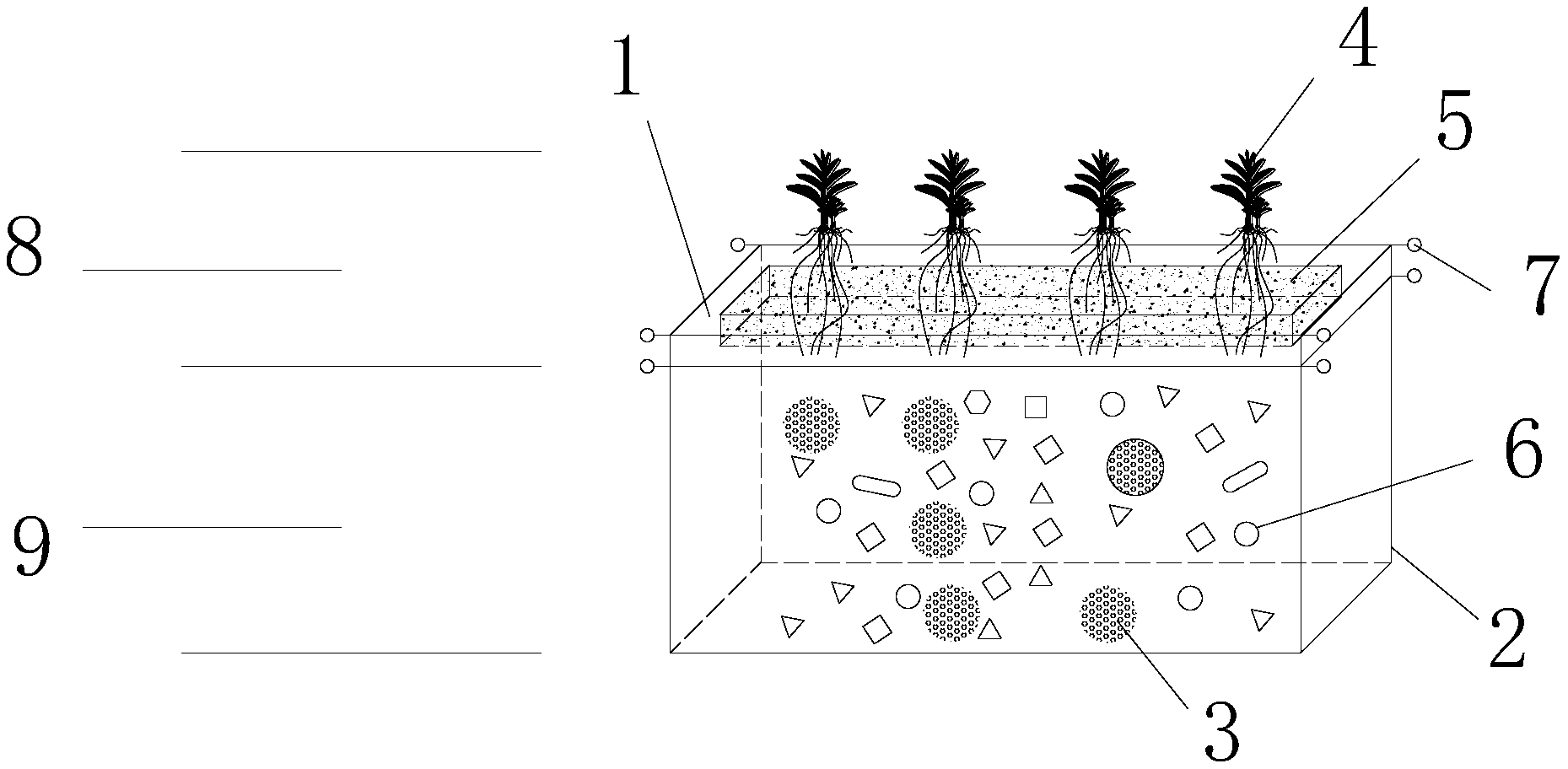 1
4
5
8
7
6
9
2
3