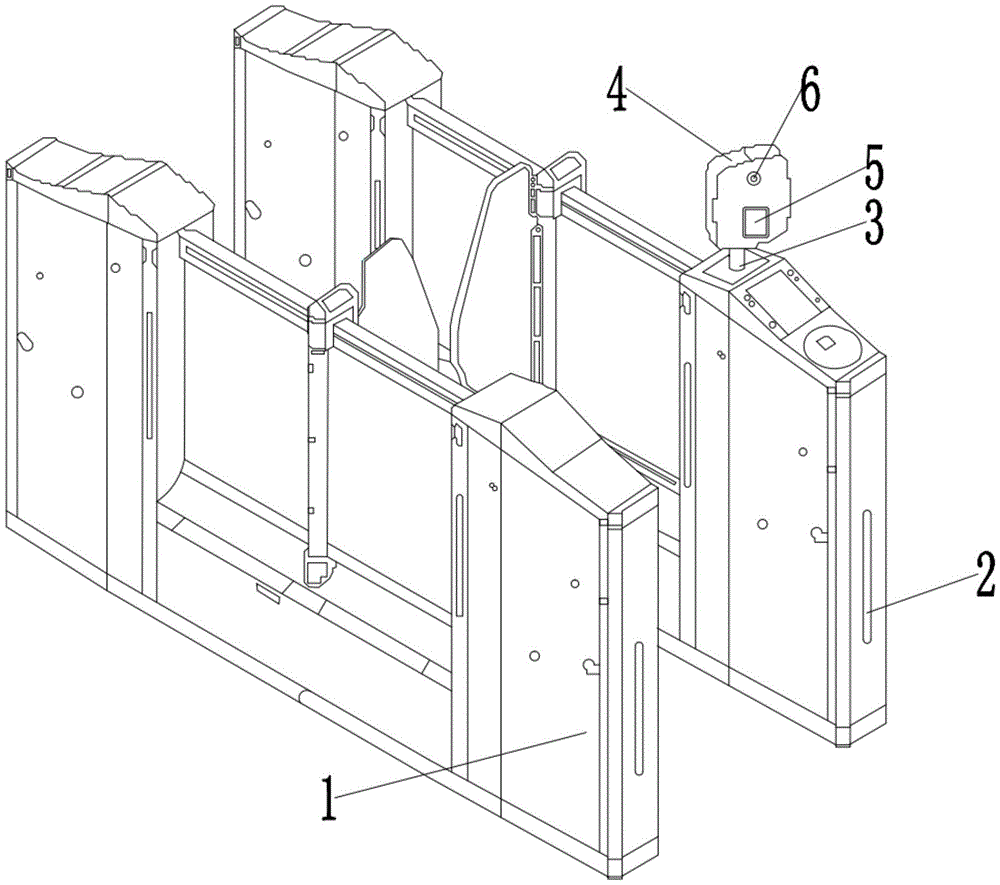 4
6
5
3
2
1