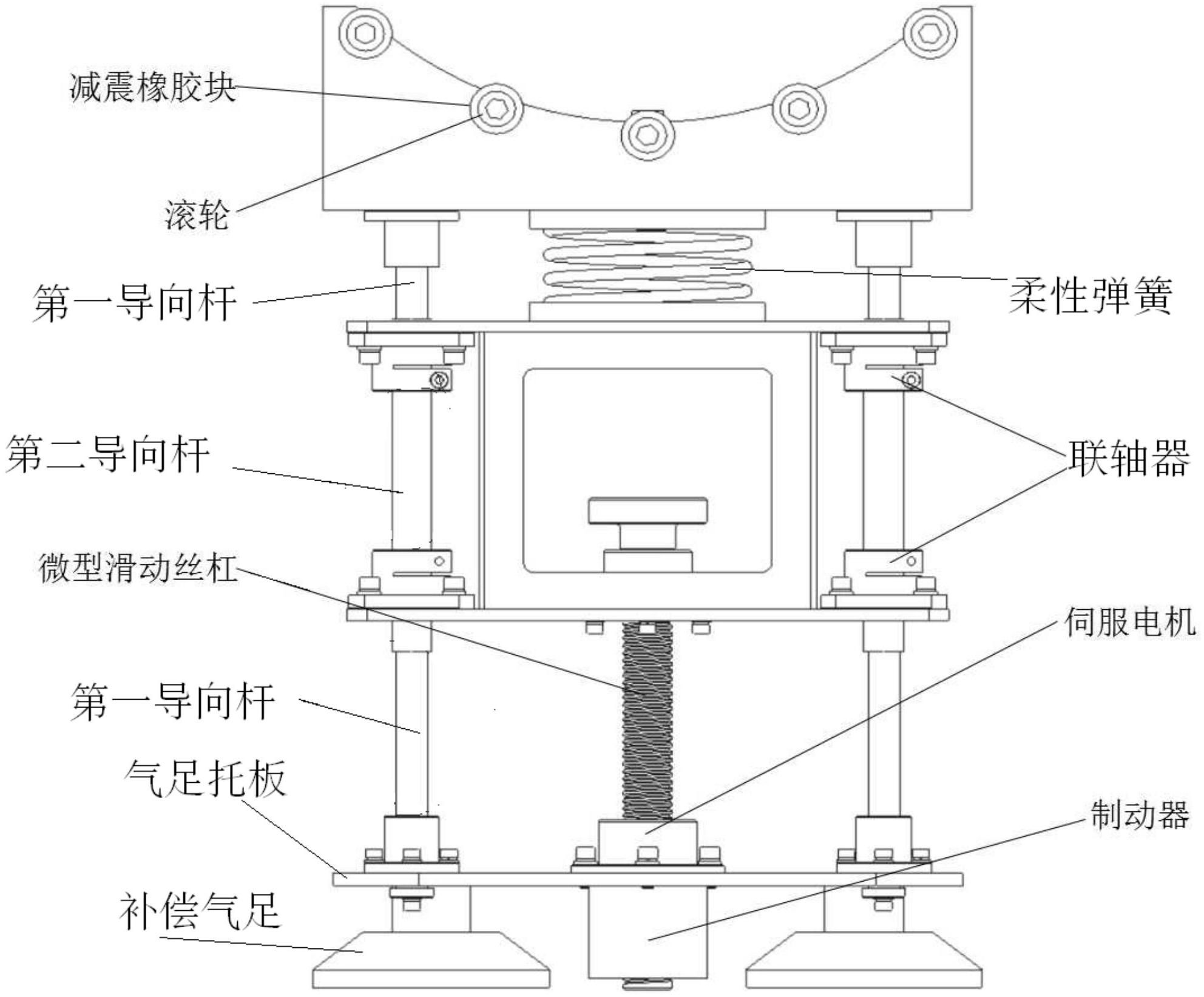 减震橡胶块

滚轮

第一导向杆

柔性弹簧

第二导向杆

联轴器

微型滑动丝杠

伺服电机

第一导向杆

气足托板

制动器

补偿气足