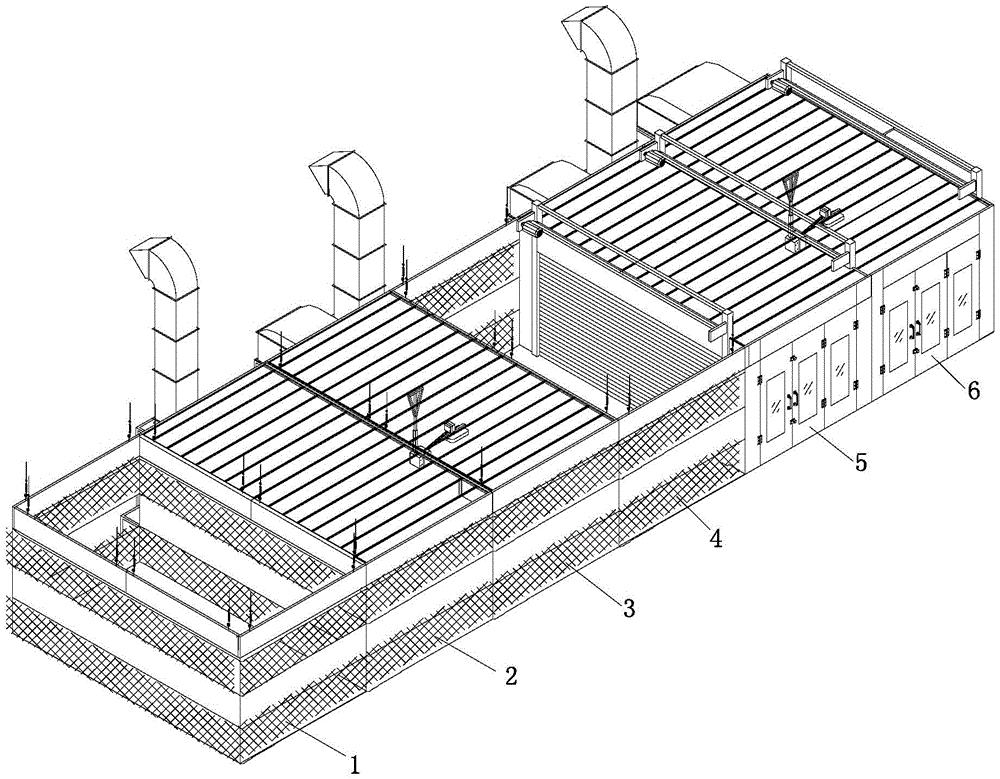 6
5
4
3
2
1