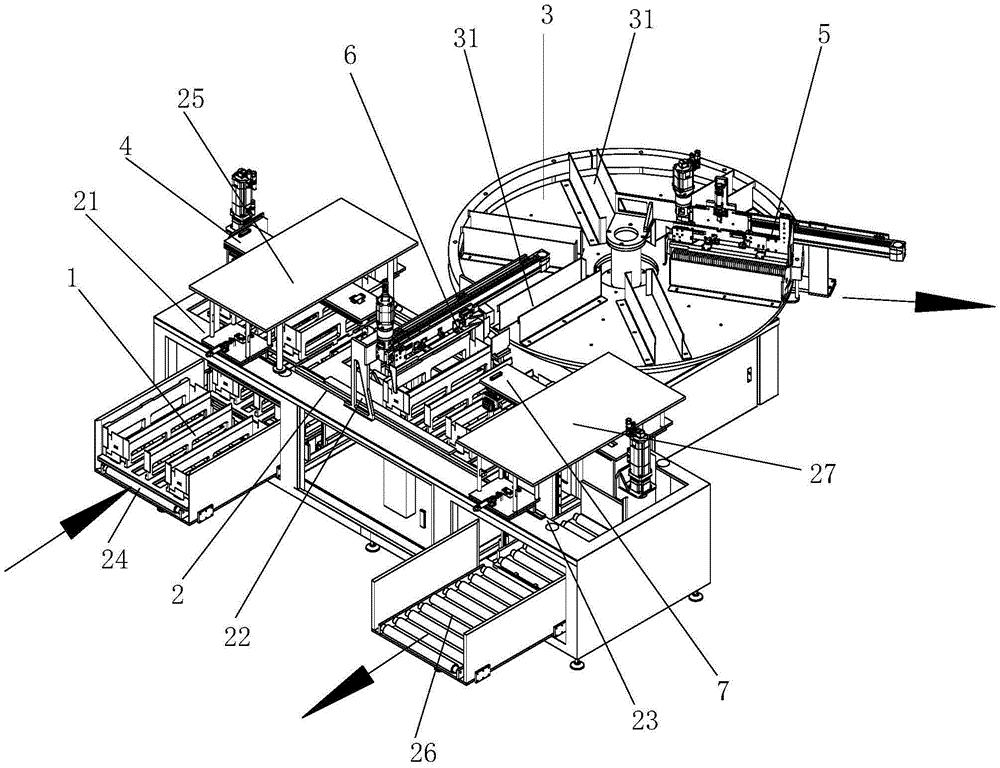 3
31
31
5
6
25
4
21
1
27
24
2
22
7
23
26