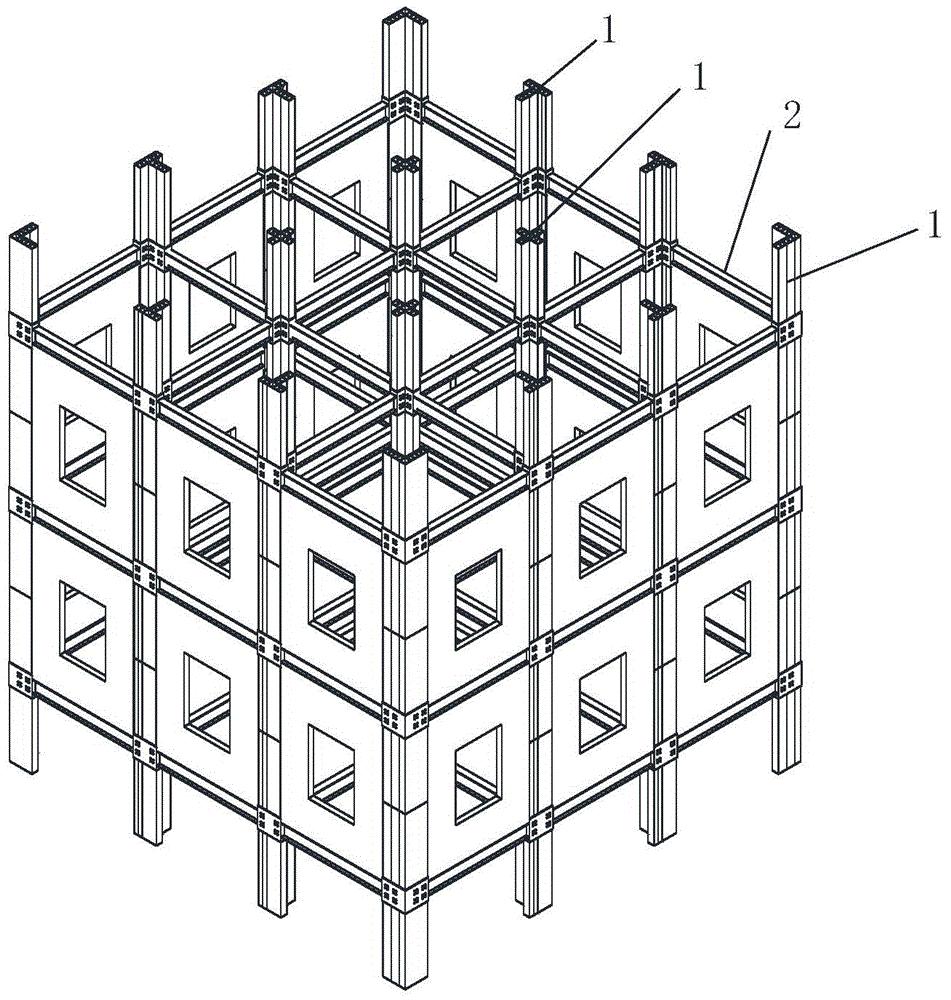 1
1
2
1