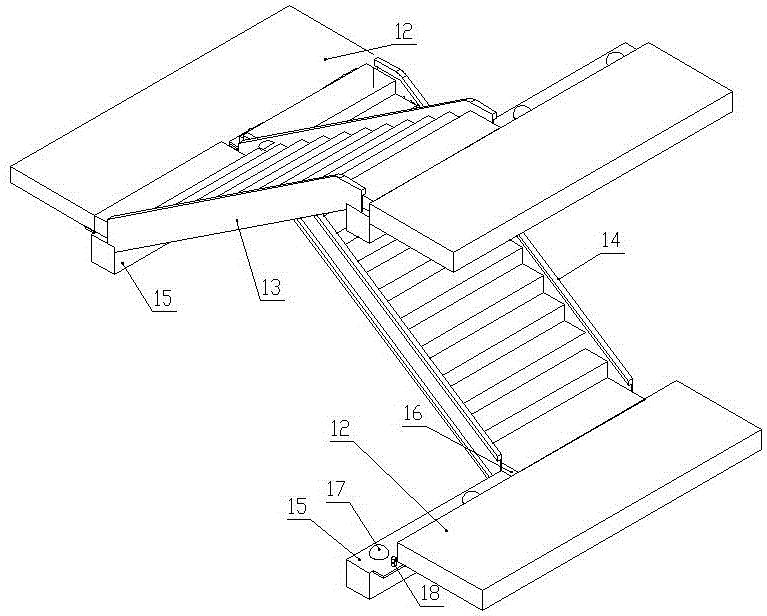 12
14
15
13
16
12
17
15
18