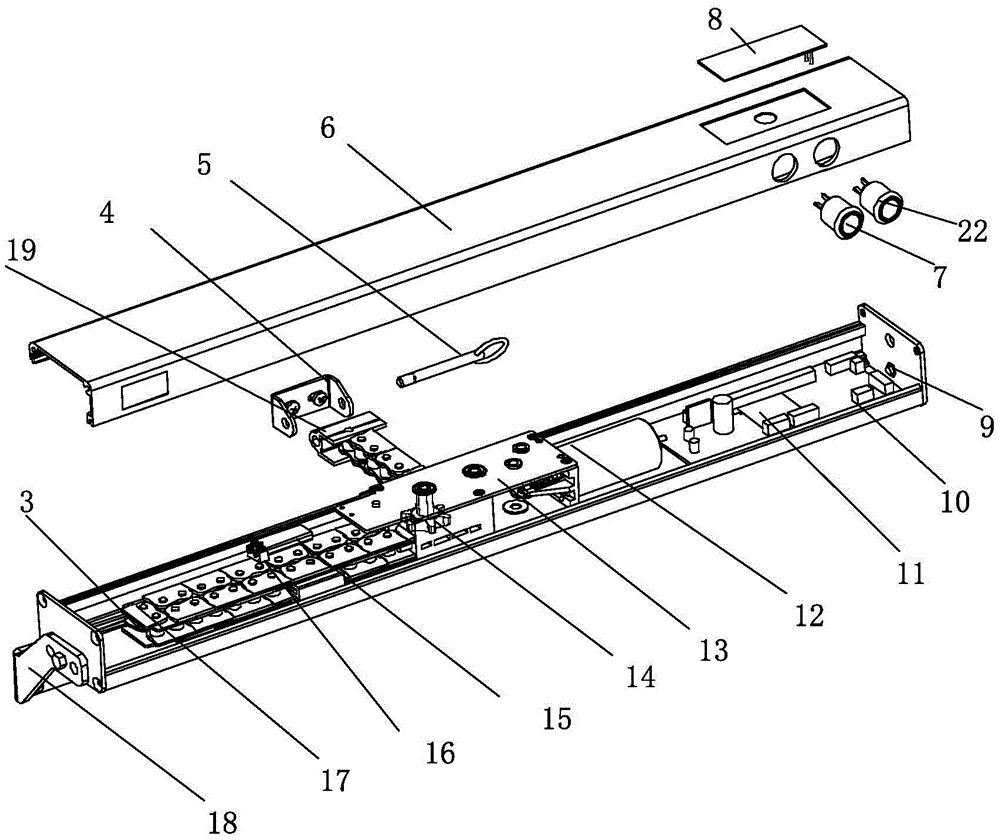 8
6
5
4
19
22
7
9
10
11
12
13
14
15
16
17
18
3