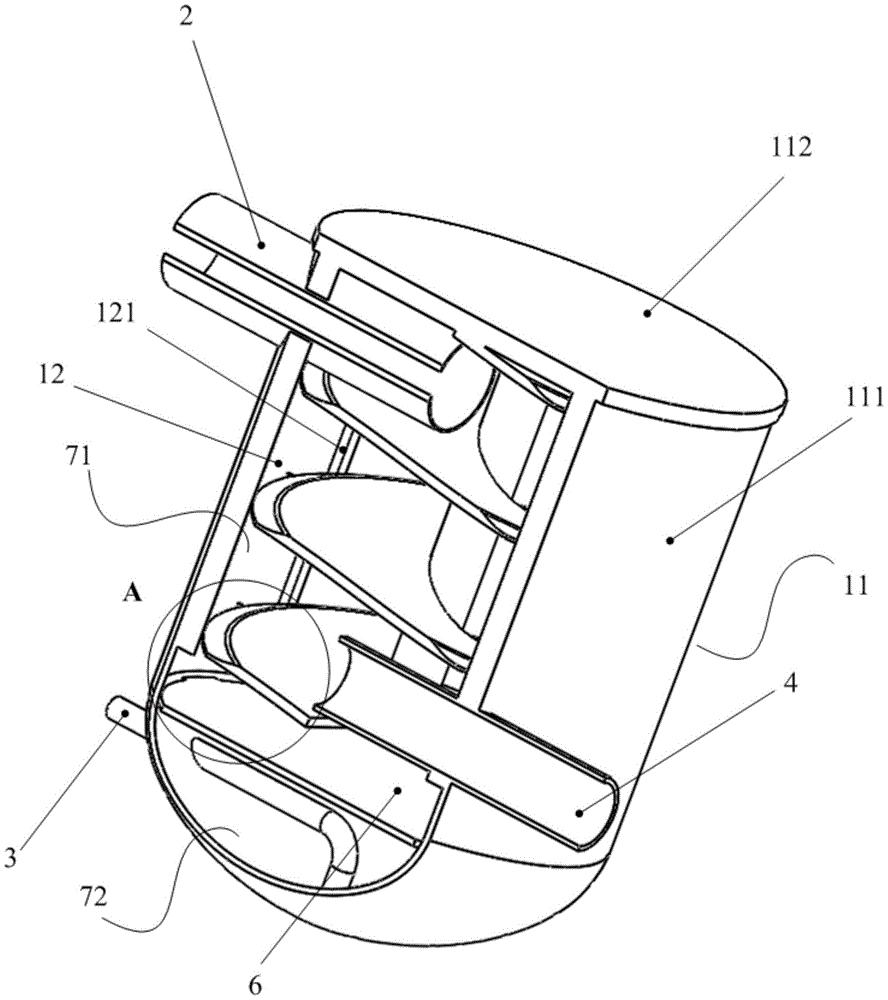 2
112
121
12
111
71
A
11
4
3
72
6