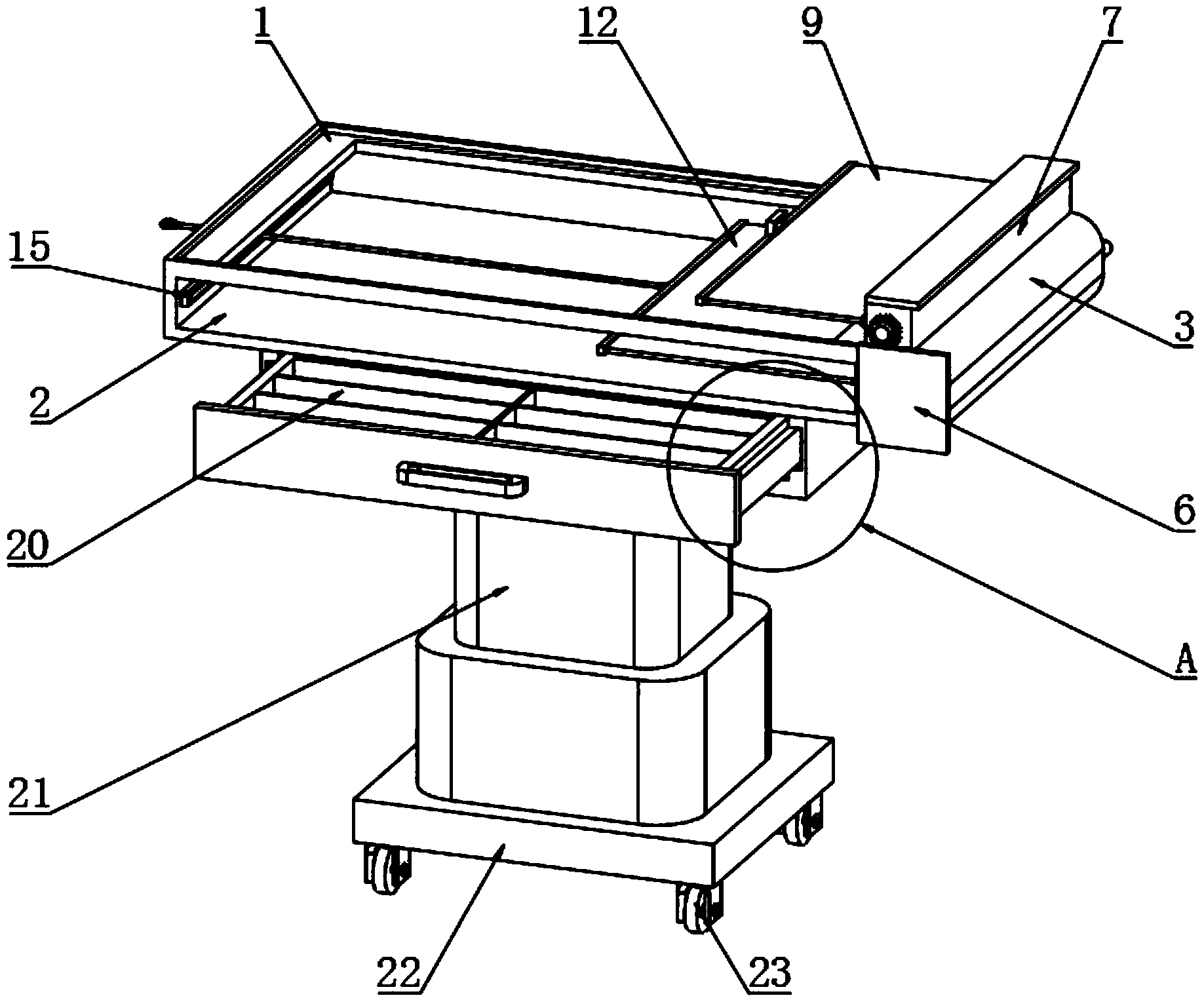 1
12
9
7
15
3
2
6
20
A
21
22
23