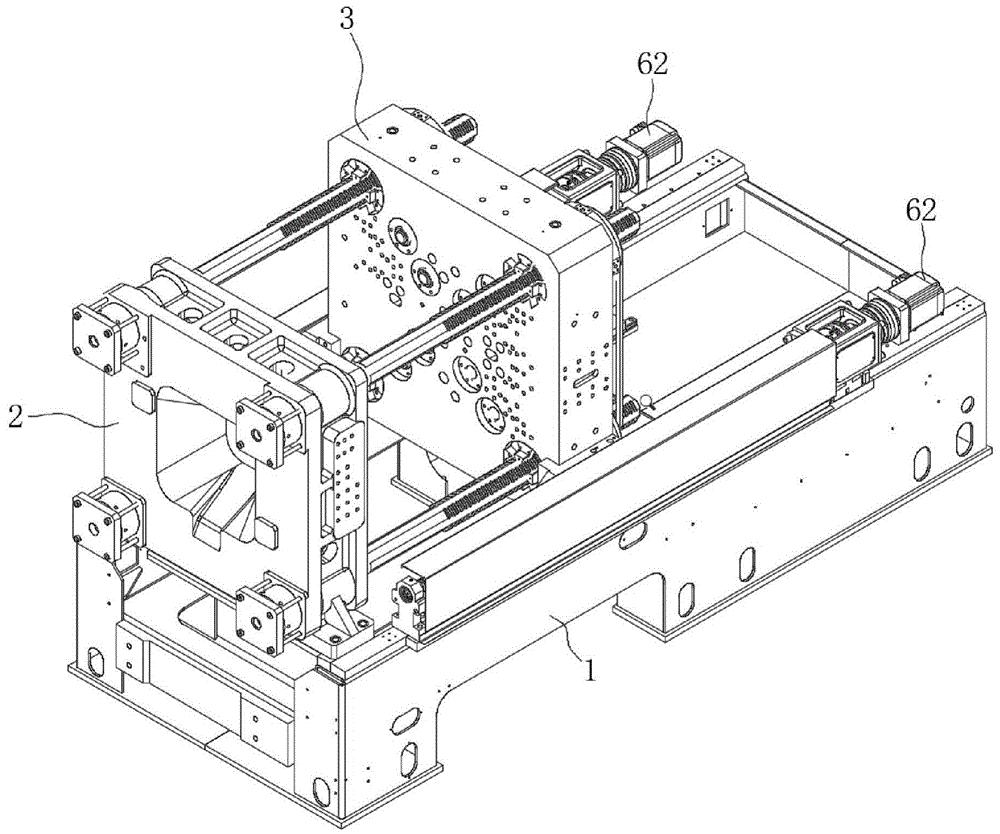 3
62
62
2
1