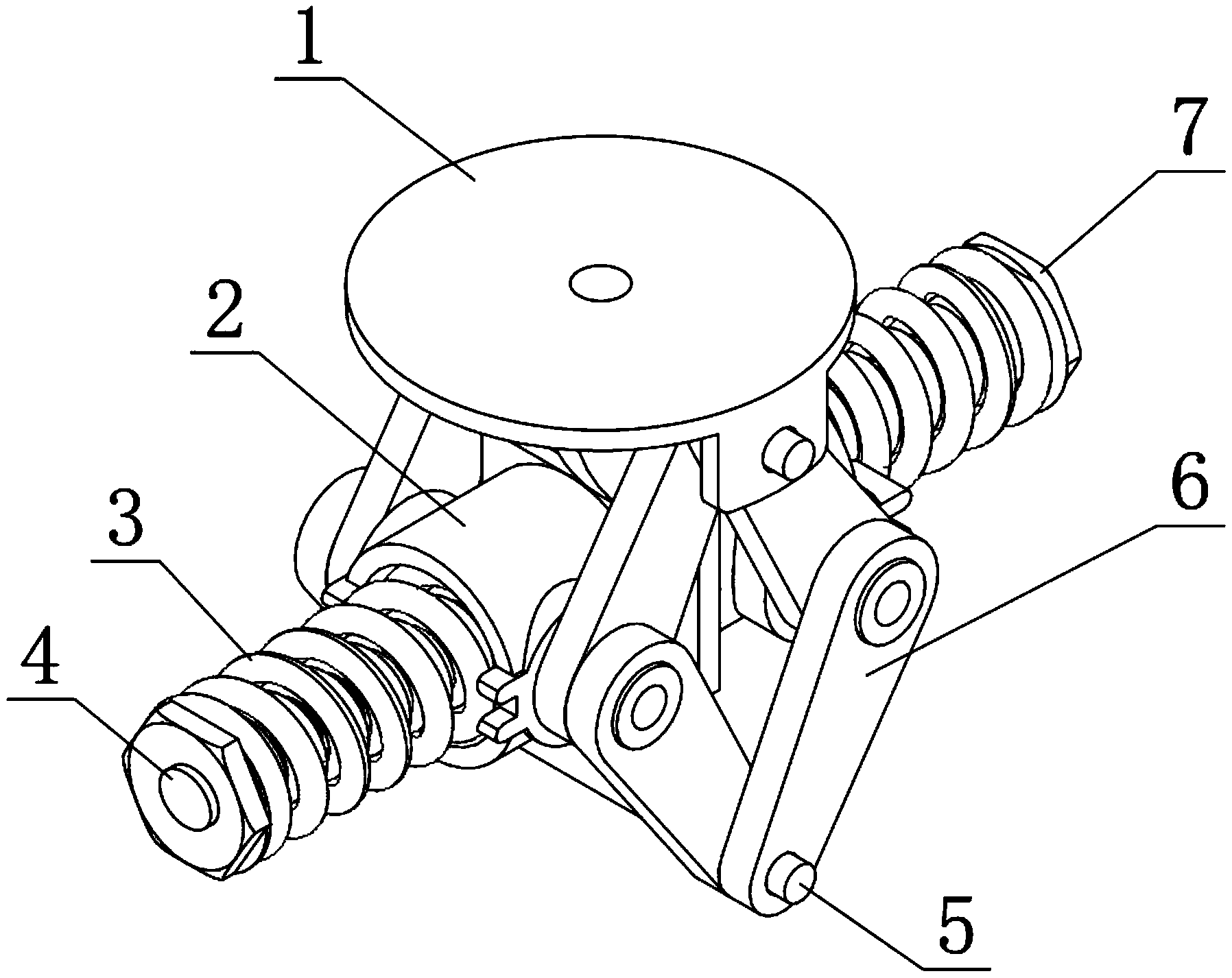 1
7
2
6
3
4
5